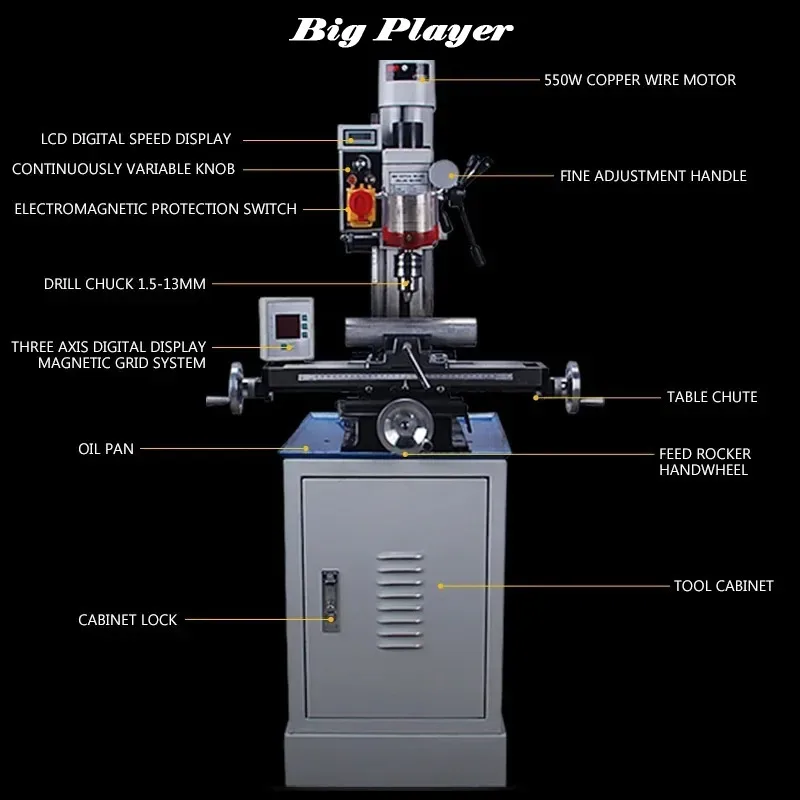 Big Player

550W COPPER WIRE MOTOR

LCD DIGITAL SPEED DISPLAY

CONTINUOUSLY VARIABLE KNOB

FINE ADJUSTMENT HANDLE

ELECTROMAGNETIC PROTECTION SWITCH

DRILL CHUCK 1.5-13MM

THREE AXIS DIGITAL DISPLAY MAGNETIC GRID SYSTEM

TABLE CHUTE

OIL PAN

FEED ROCKER HANDWHEEL

TOOL CABINET

CABINET LOCK