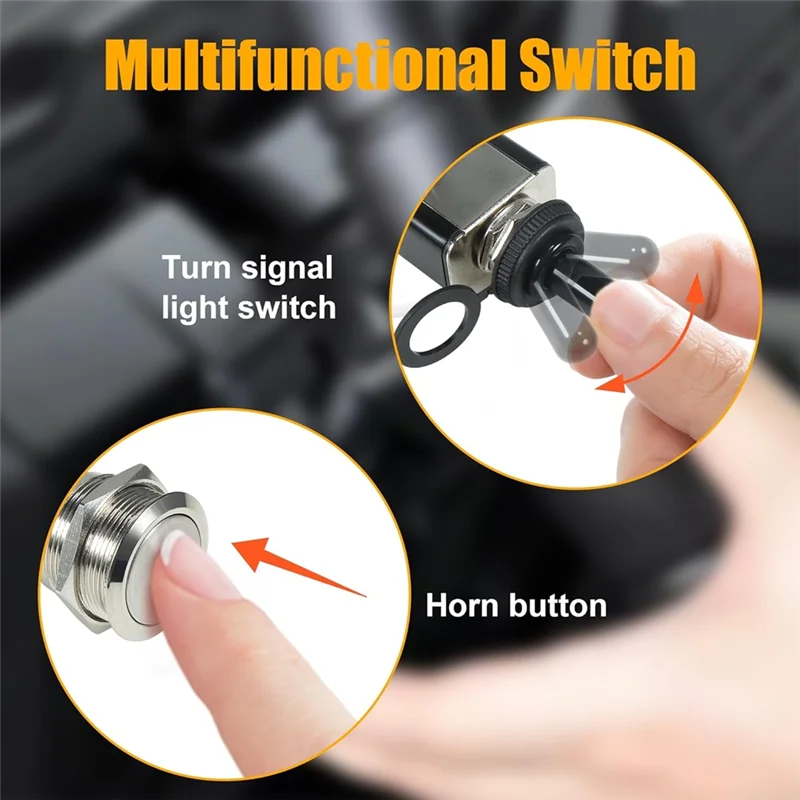 Multifunctional Switch

Turn signal light switch

Horn button