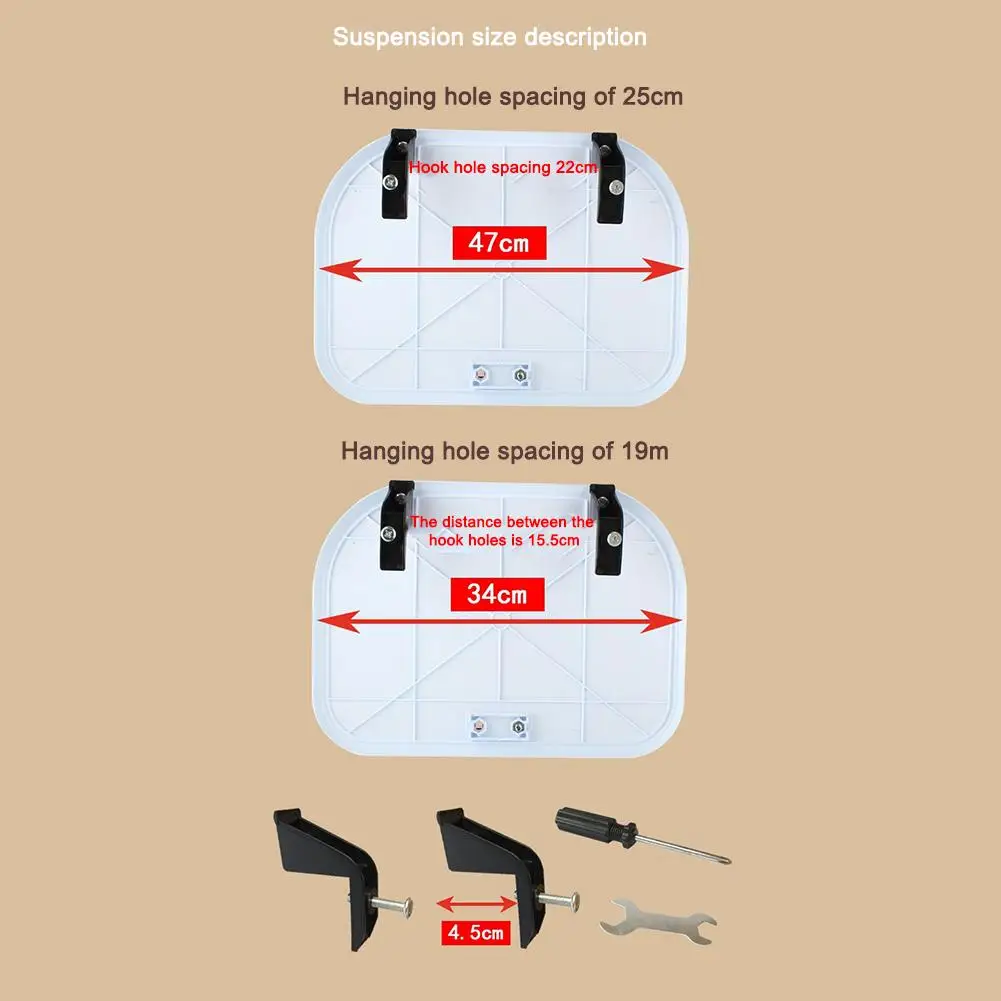 Suspension size description

Hanging hole spacing of 25cm

Hook hole spacing 22cm

47cm

Hanging hole spacing of 19m

The distance between the hook holes is 15.5cm

34cm

4.5cm