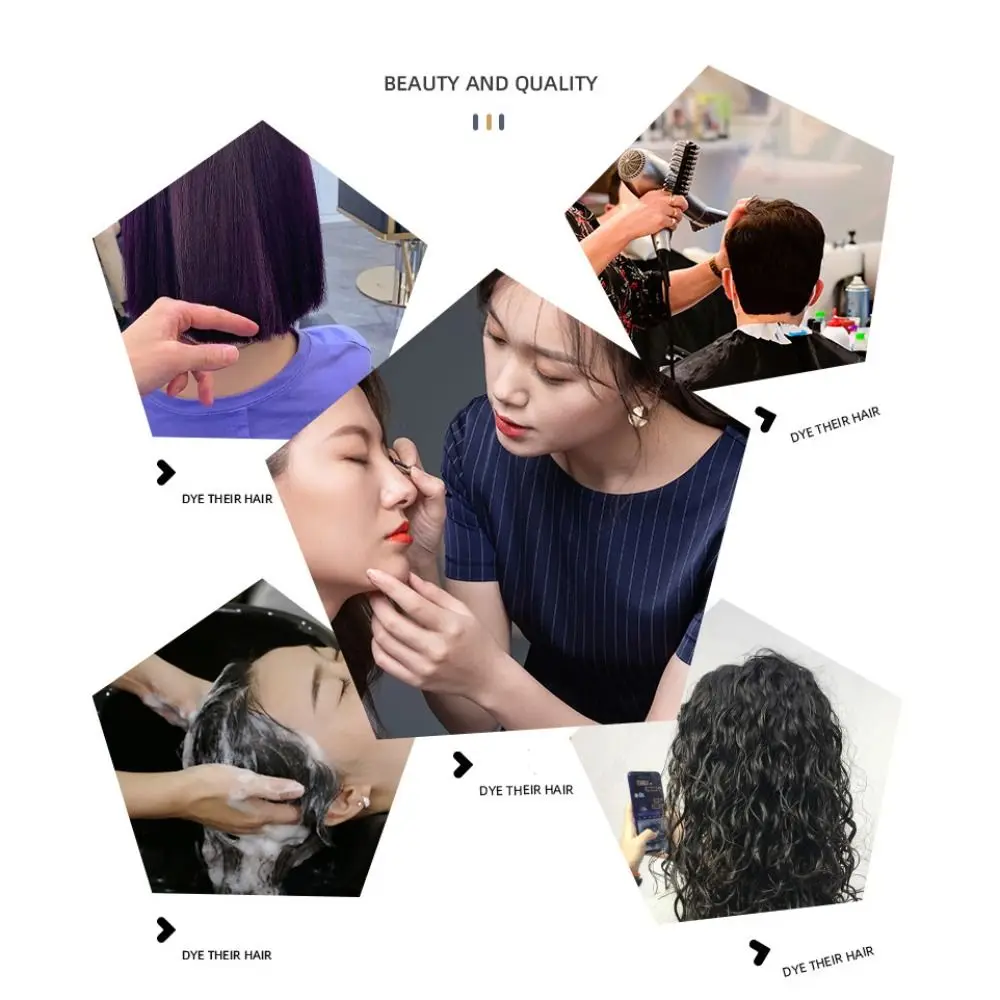 BEAUTY AND QUALITY

DYE THEIR HAIR

DYE THEIR HAIR

DYE THEIR HAIR

DYE THEIR HAIR

DYE THEIR HAIR