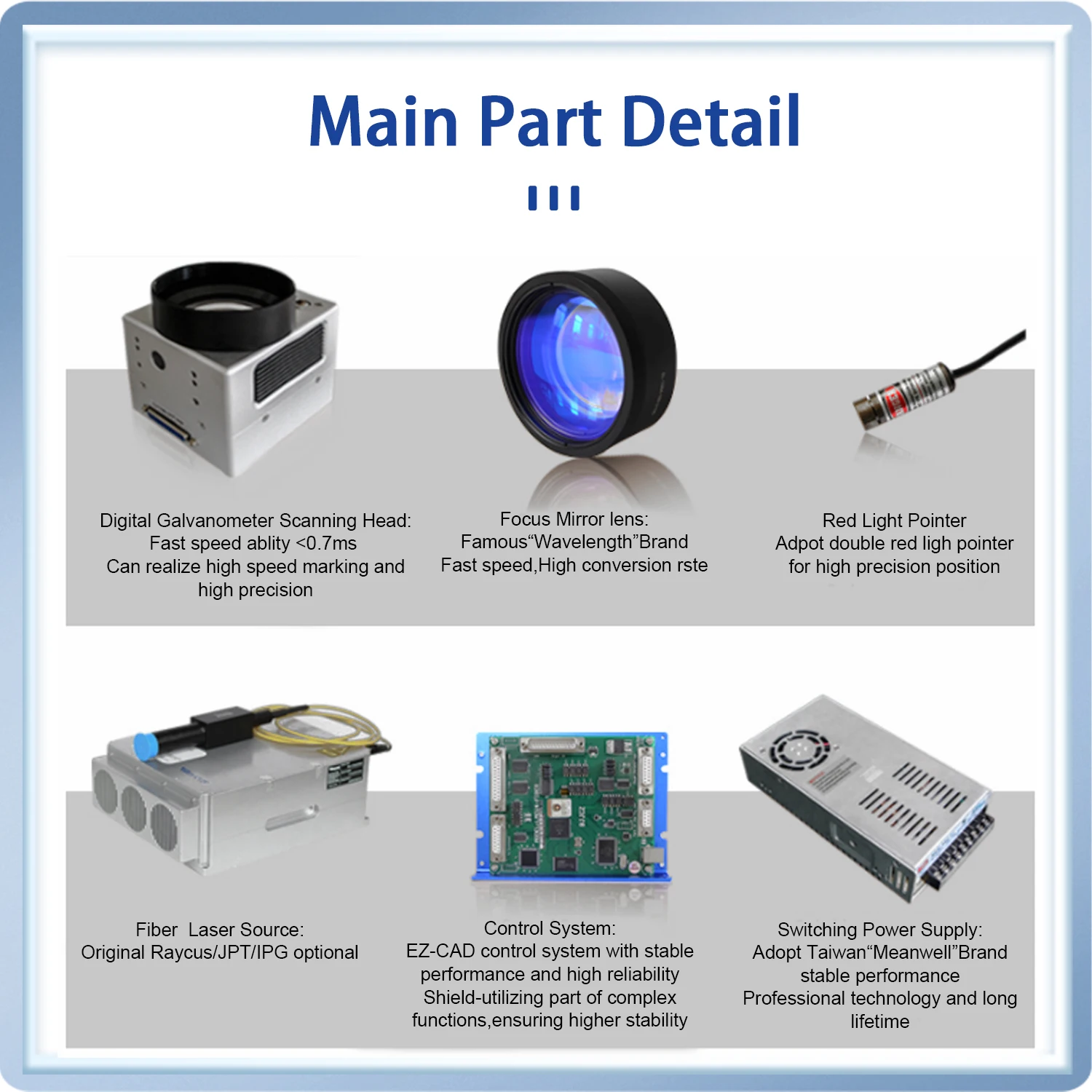 Main Part Detail

Digital Galvanometer Scanning Head:
Fast speed ablity <0.7ms
Can realize high speed marking and high precision

Focus Mirror lens:
Famous“Wavelength”Brand
Fast speed,High conversion rste

Red Light Pointer
Adpot double red ligh pointer for high precision position

Fiber Laser Source:
Original Raycus/JPT/IPG optional

Control System:
EZ-CAD control system with stable performance and high reliability
Shield-utilizing part of complex functions,ensuring higher stability

Switching Power Supply:
Adopt Taiwan“Meanwell”Brand stable performance
Professional technology and long lifetime