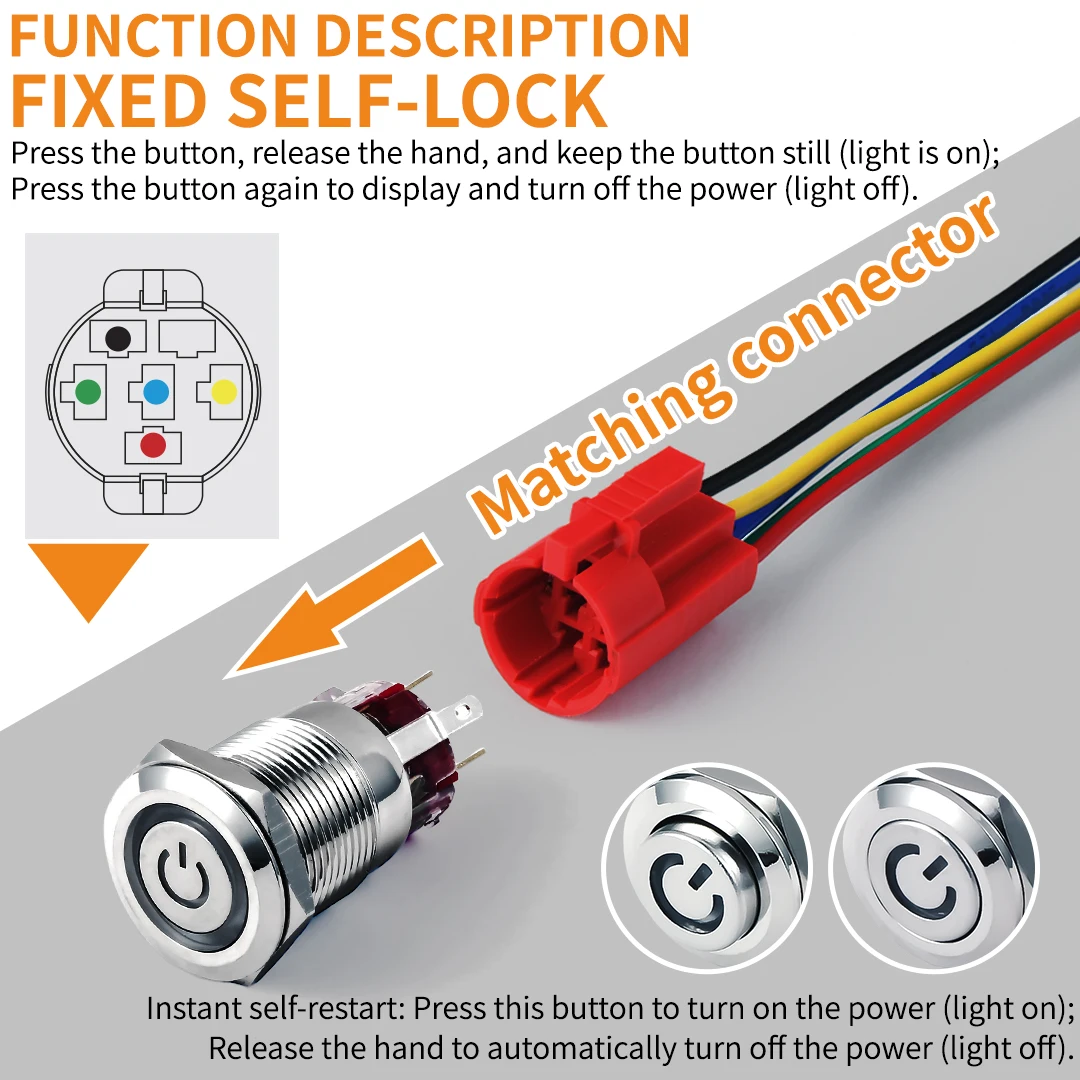 FUNCTION DESCRIPTION
FIXED SELF-LOCK
Press the button, release the hand, and keep the button still (light is on);
Press the button again to display and turn off the power (light off).

Matching connector

Instant self-restart: Press this button to turn on the power (light on);
Release the hand to automatically turn off the power (light off).