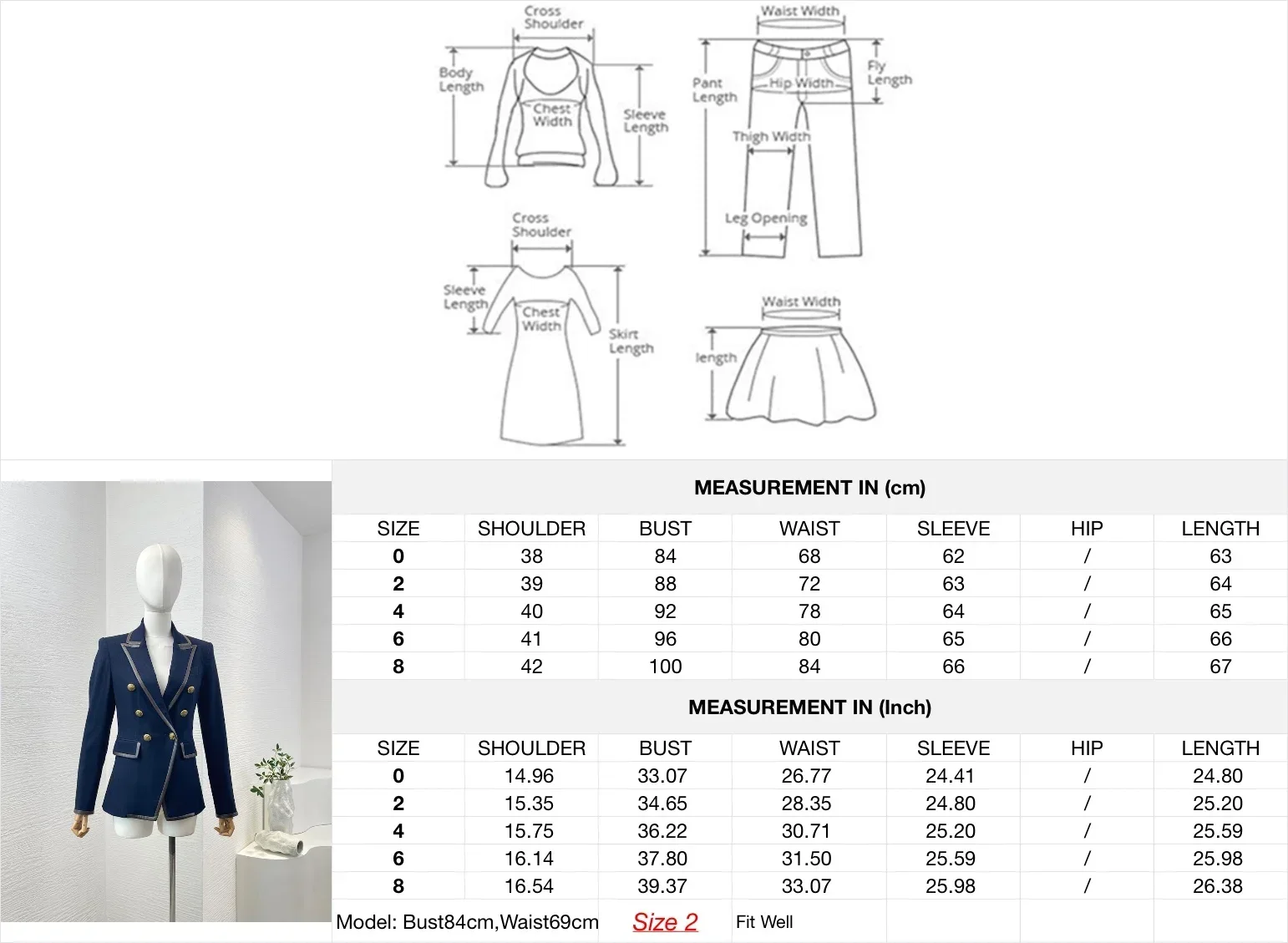 Cross Shoulder
Body Length
Chest Width
Sleeve Length

Waist Width
Pant Length
Hip Width
Fly Length
Thigh Width
Leg Opening

Cross Shoulder
Sleeve Length
Chest Width
Skirt Length

Waist Width
length

MEASUREMENT IN (cm)

| SIZE | SHOULDER | BUST | WAIST | SLEEVE | HIP | LENGTH |
|---|---|---|---|---|---|---|
| 0 | 38 | 84 | 68 | 62 | / | 63 |
| 2 | 39 | 88 | 72 | 63 | / | 64 |
| 4 | 40 | 92 | 78 | 64 | / | 65 |
| 6 | 41 | 96 | 80 | 65 | / | 66 |
| 8 | 42 | 100 | 84 | 66 | / | 67 |

MEASUREMENT IN (Inch)

| SIZE | SHOULDER | BUST | WAIST | SLEEVE | HIP | LENGTH |
|---|---|---|---|---|---|---|
| 0 | 14.96 | 33.07 | 26.77 | 24.41 | / | 24.80 |
| 2 | 15.35 | 34.65 | 28.35 | 24.80 | / | 25.20 |
| 4 | 15.75 | 36.22 | 30.71 | 25.20 | / | 25.59 |
| 6 | 16.14 | 37.80 | 31.50 | 25.59 | / | 25.98 |
| 8 | 16.54 | 39.37 | 33.07 | 25.98 | / | 26.38 |

Model: Bust84cm,Waist69cm Size 2 Fit Well