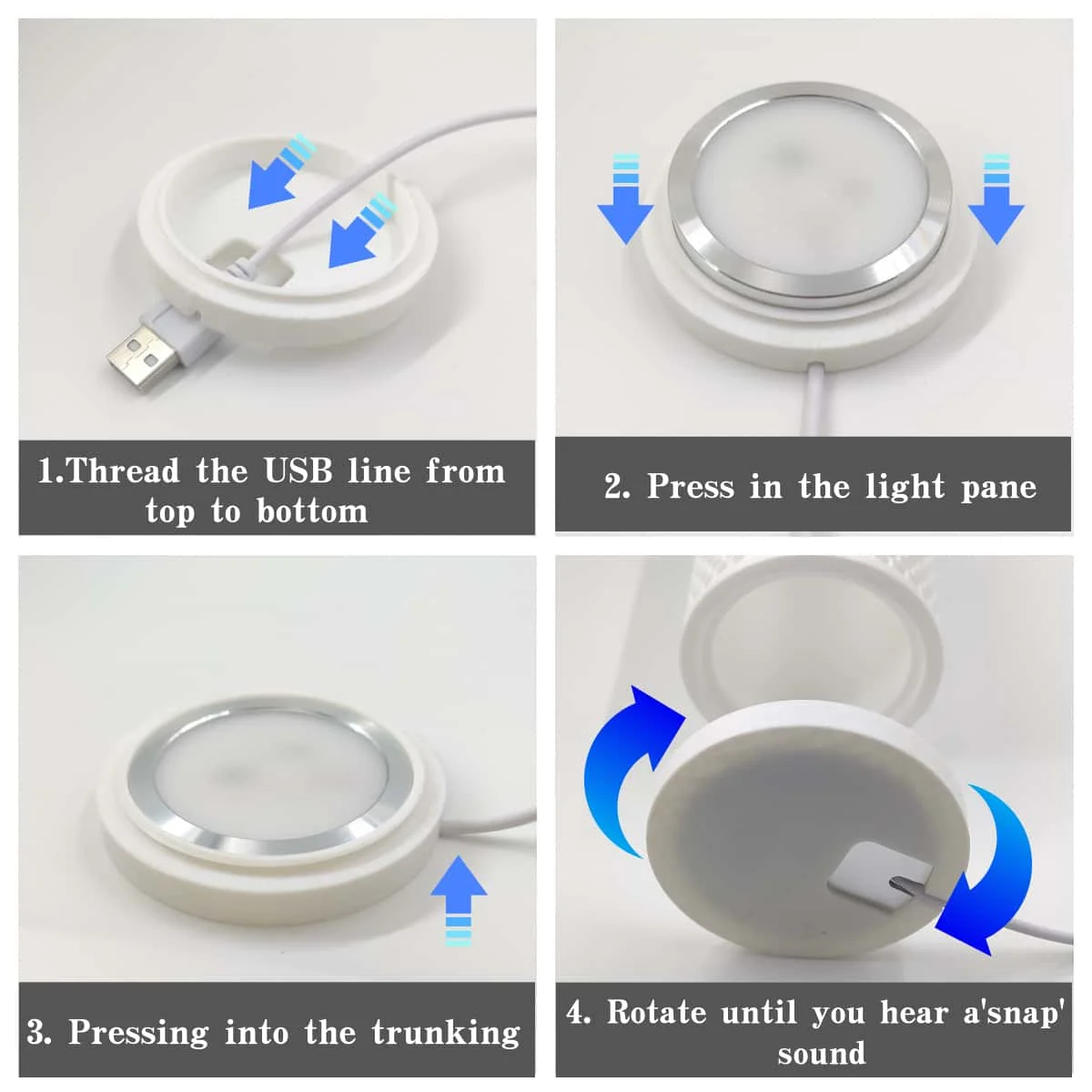 1.Thread the USB line from top to bottom

2. Press in the light pane

3. Pressing into the trunking

4. Rotate until you hear a'snap' sound