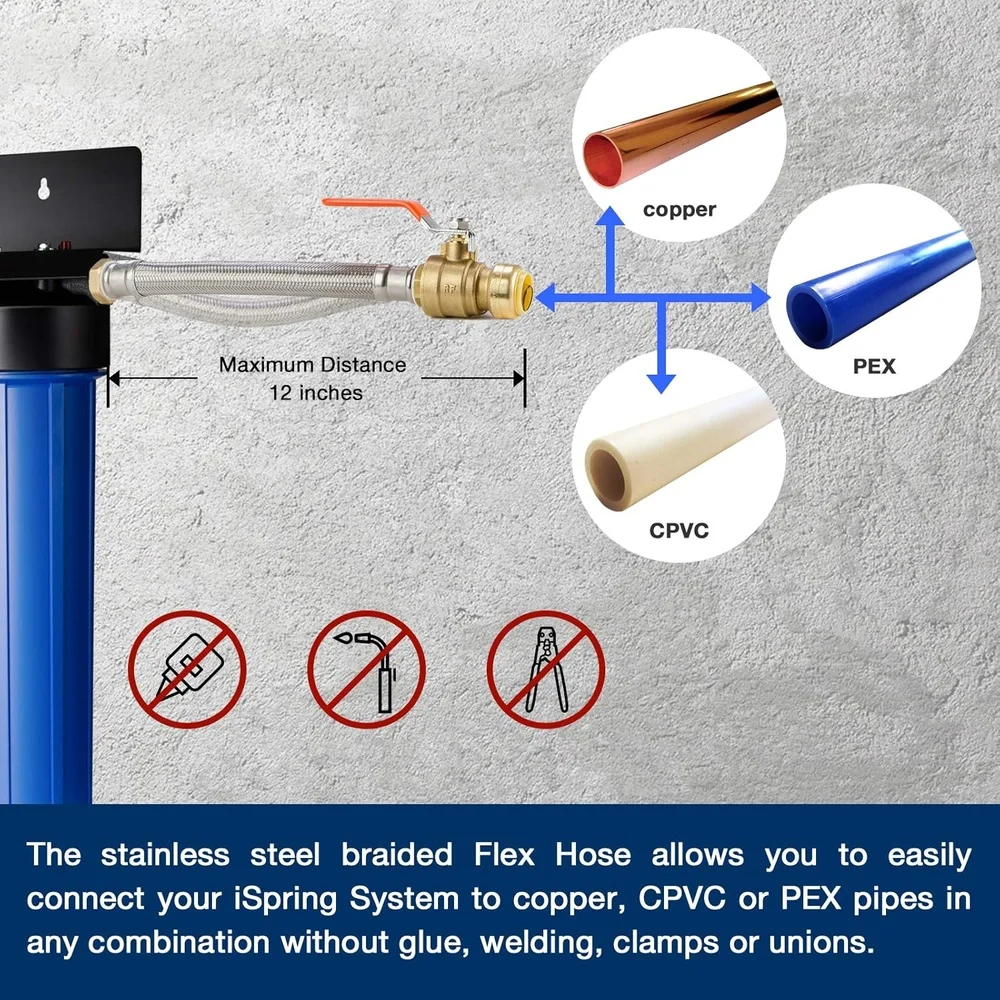 copper

PEX

CPVC

Maximum Distance
12 inches

The stainless steel braided Flex Hose allows you to easily connect your iSpring System to copper, CPVC or PEX pipes in any combination without glue, welding, clamps or unions.