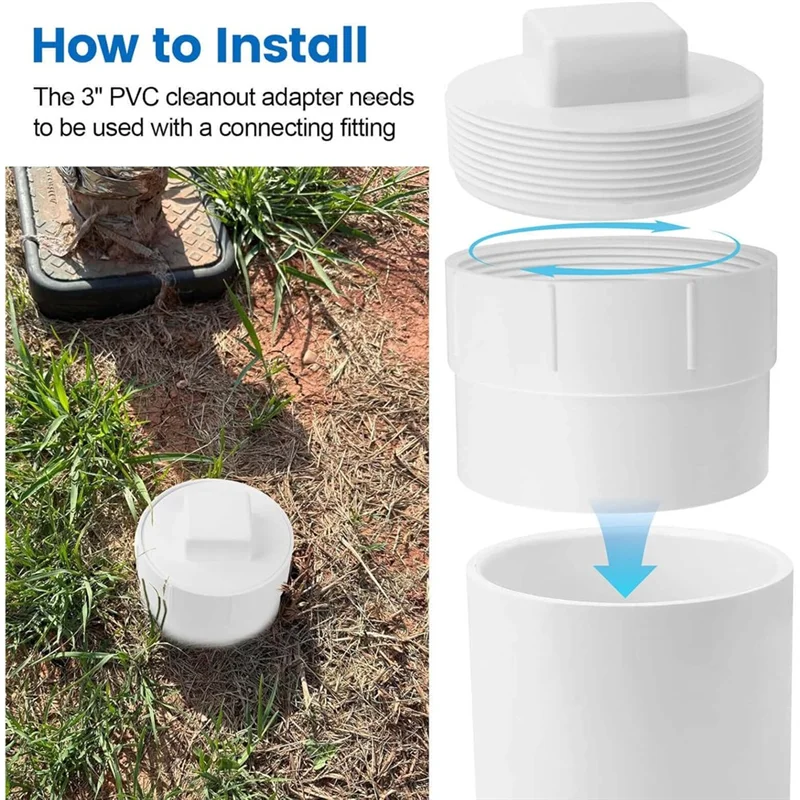 How to Install

The 3" PVC cleanout adapter needs to be used with a connecting fitting