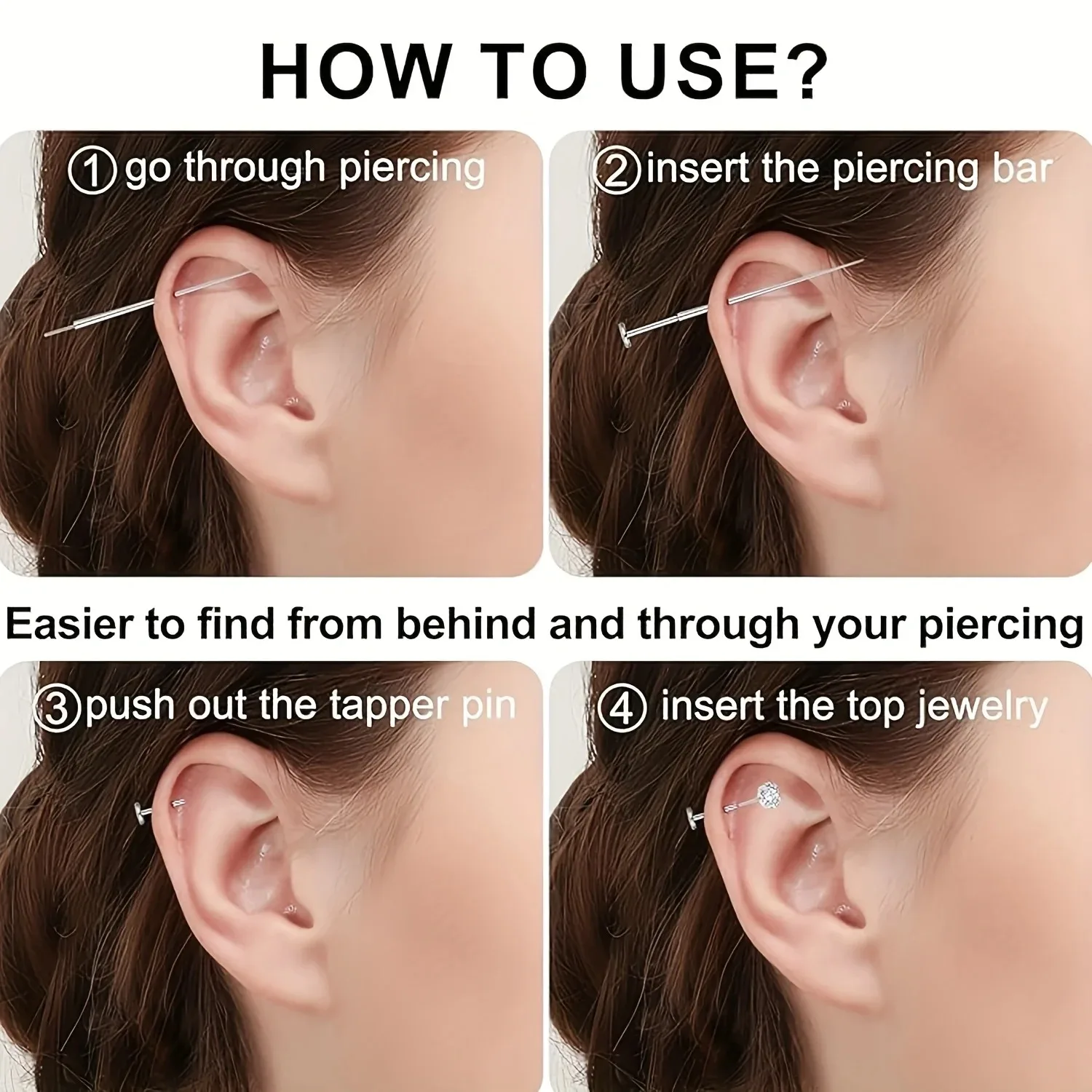 HOW TO USE?

①go through piercing

②insert the piercing bar

Easier to find from behind and through your piercing

③push out the tapper pin

④ insert the top jewelry