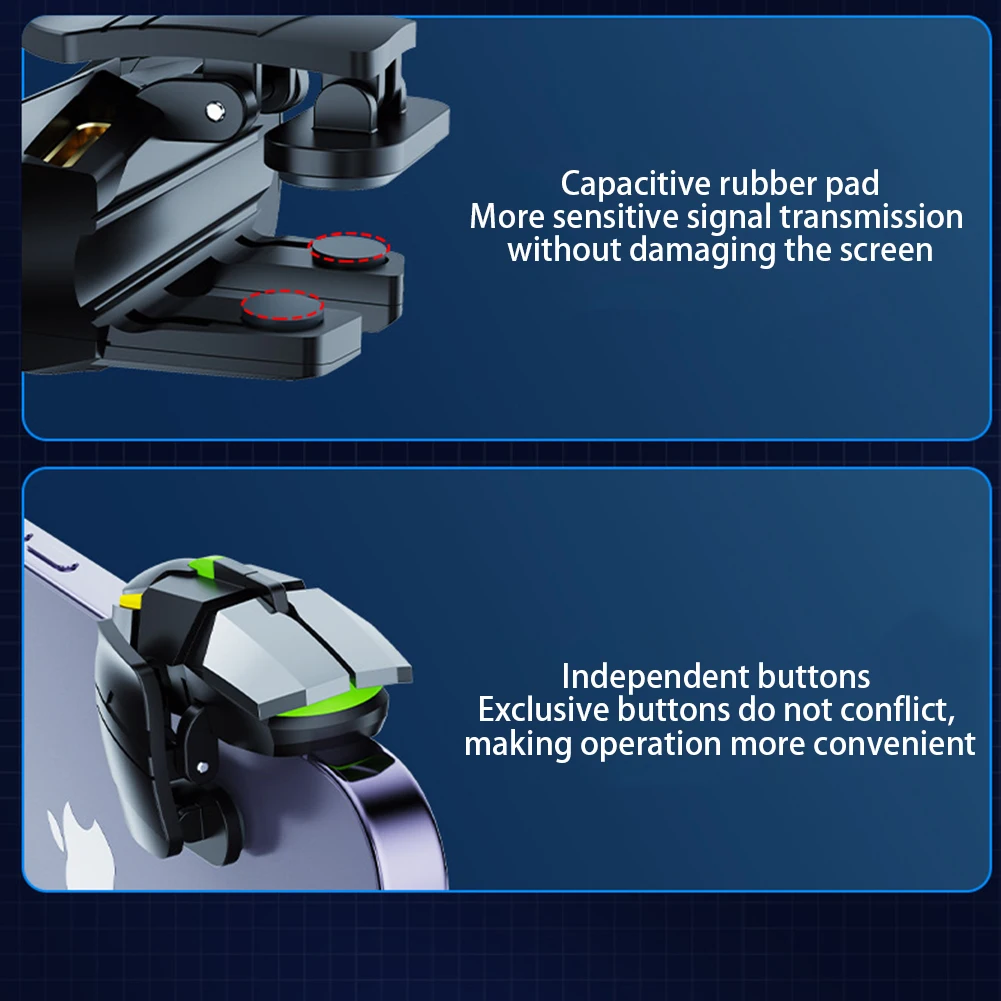 Capacitive rubber pad
More sensitive signal transmission
without damaging the screen

Independent buttons
Exclusive buttons do not conflict,
making operation more convenient