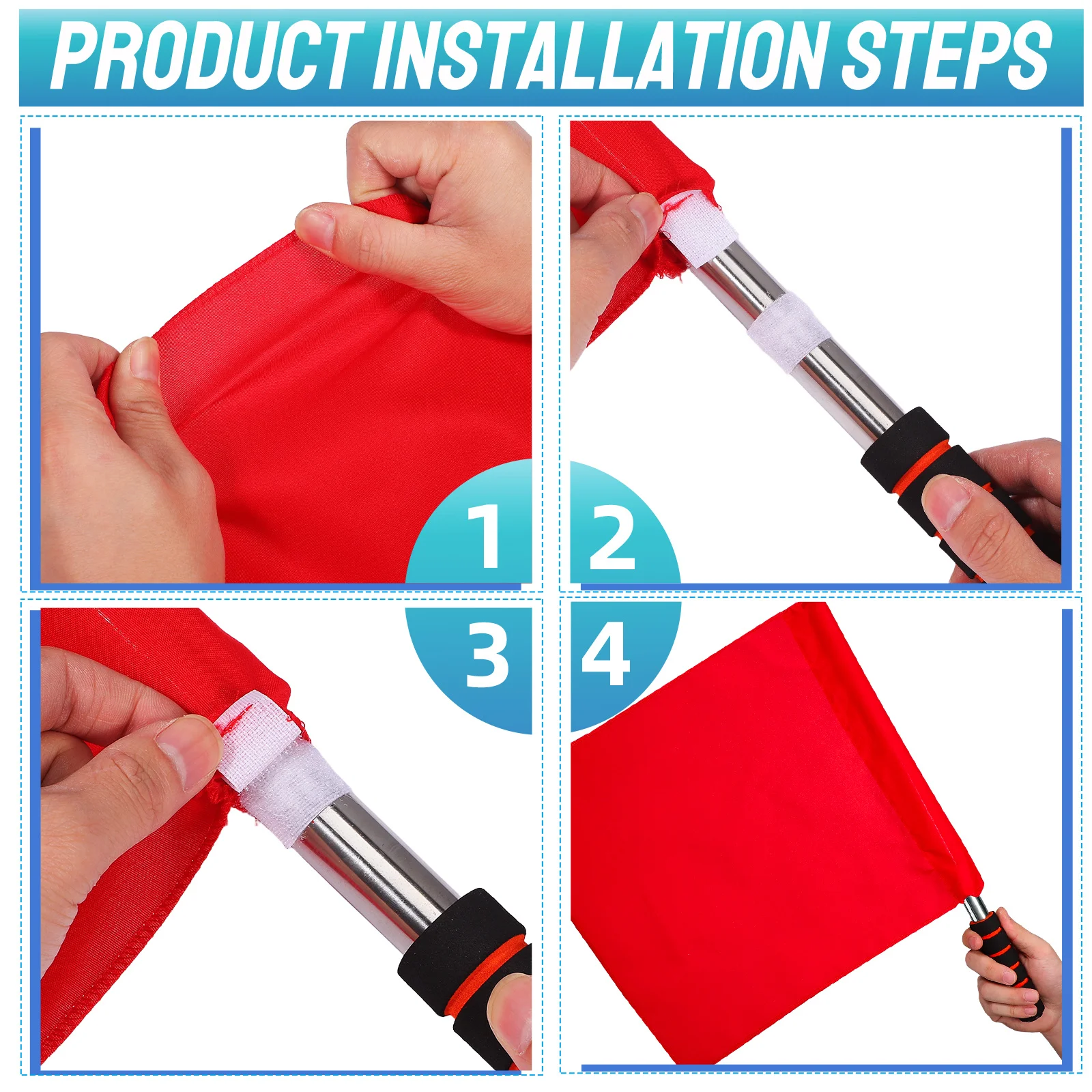 PRODUCT INSTALLATION STEPS

1

2

3

4