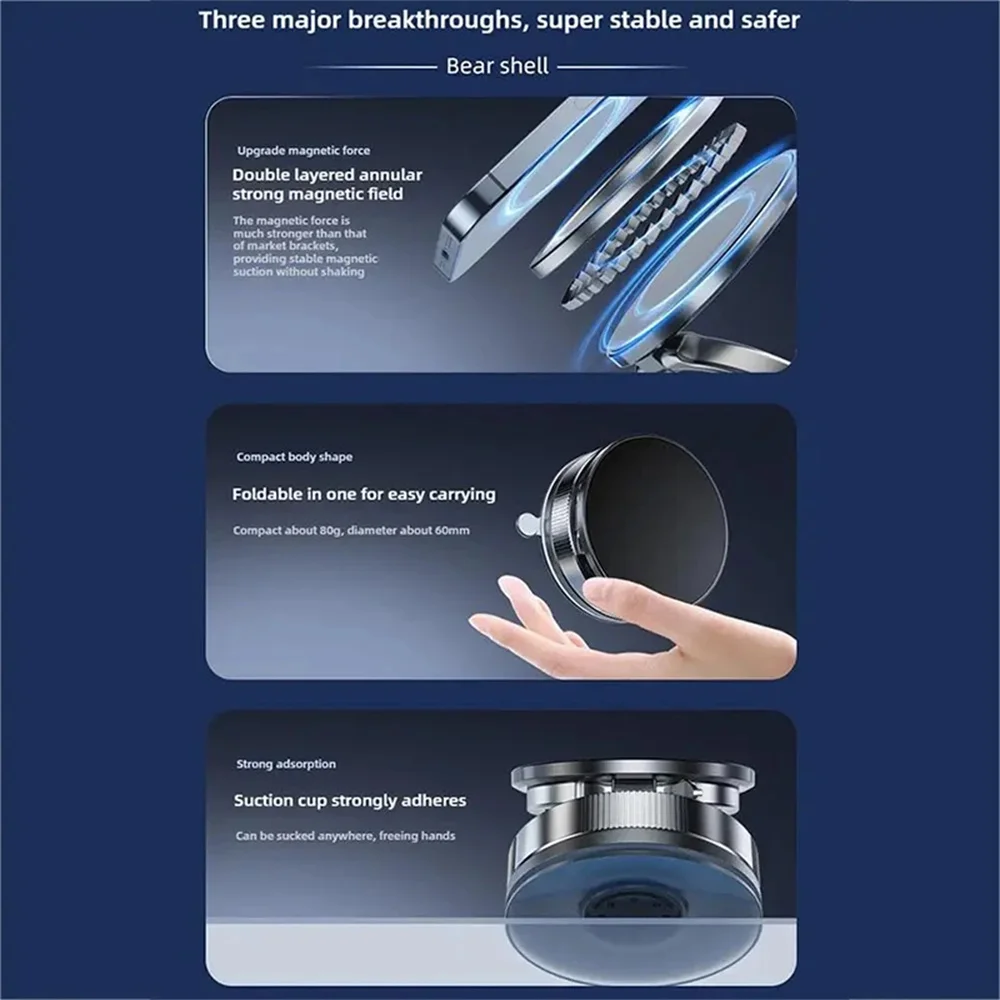 Three major breakthroughs, super stable and safer

Bear shell

Upgrade magnetic force

Double layered annular strong magnetic field

The magnetic force is much stronger than that of market brackets, providing stable magnetic suction without shaking

Compact body shape

Foldable in one for easy carrying

Compact about 80g, diameter about 60mm

Strong adsorption

Suction cup strongly adheres

Can be sucked anywhere, freeing hands