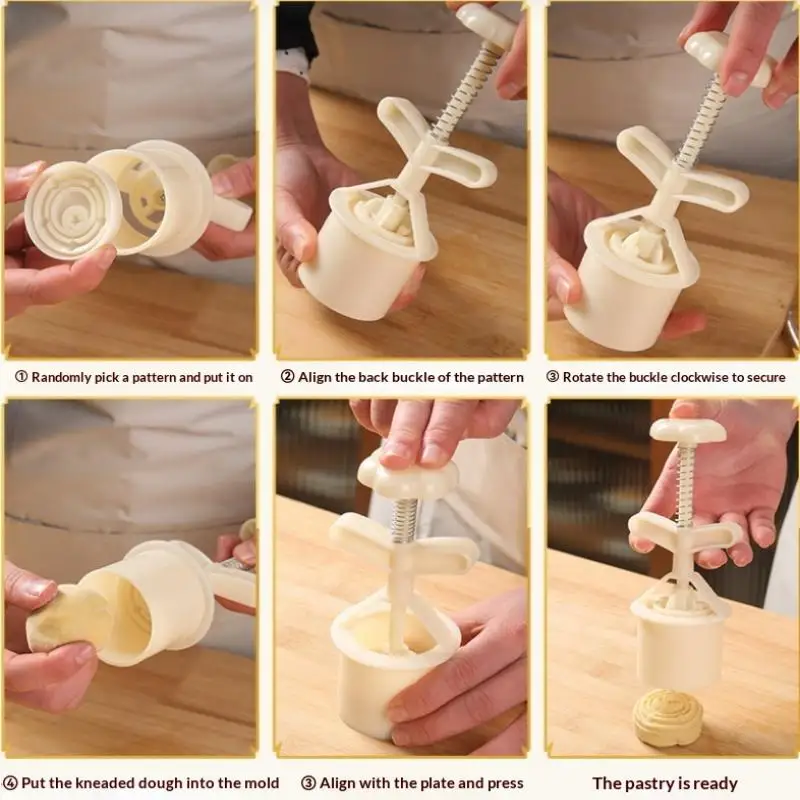 ① Randomly pick a pattern and put it on

② Align the back buckle of the pattern

③ Rotate the buckle clockwise to secure

④ Put the kneaded dough into the mold

③ Align with the plate and press

The pastry is ready