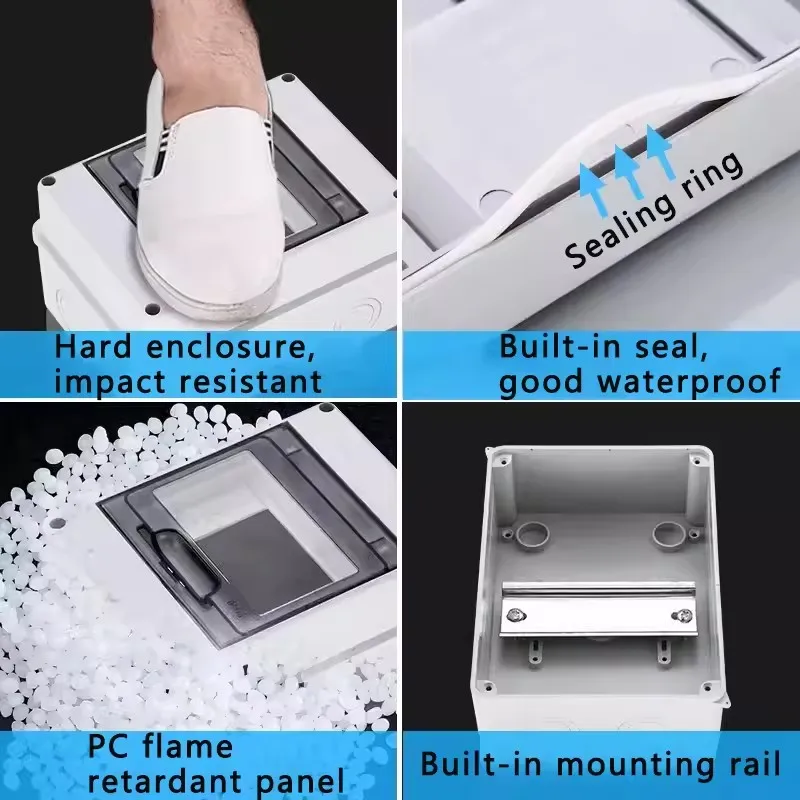 Hard enclosure, impact resistant

Sealing ring

Built-in seal, good waterproof

PC flame retardant panel

Built-in mounting rail