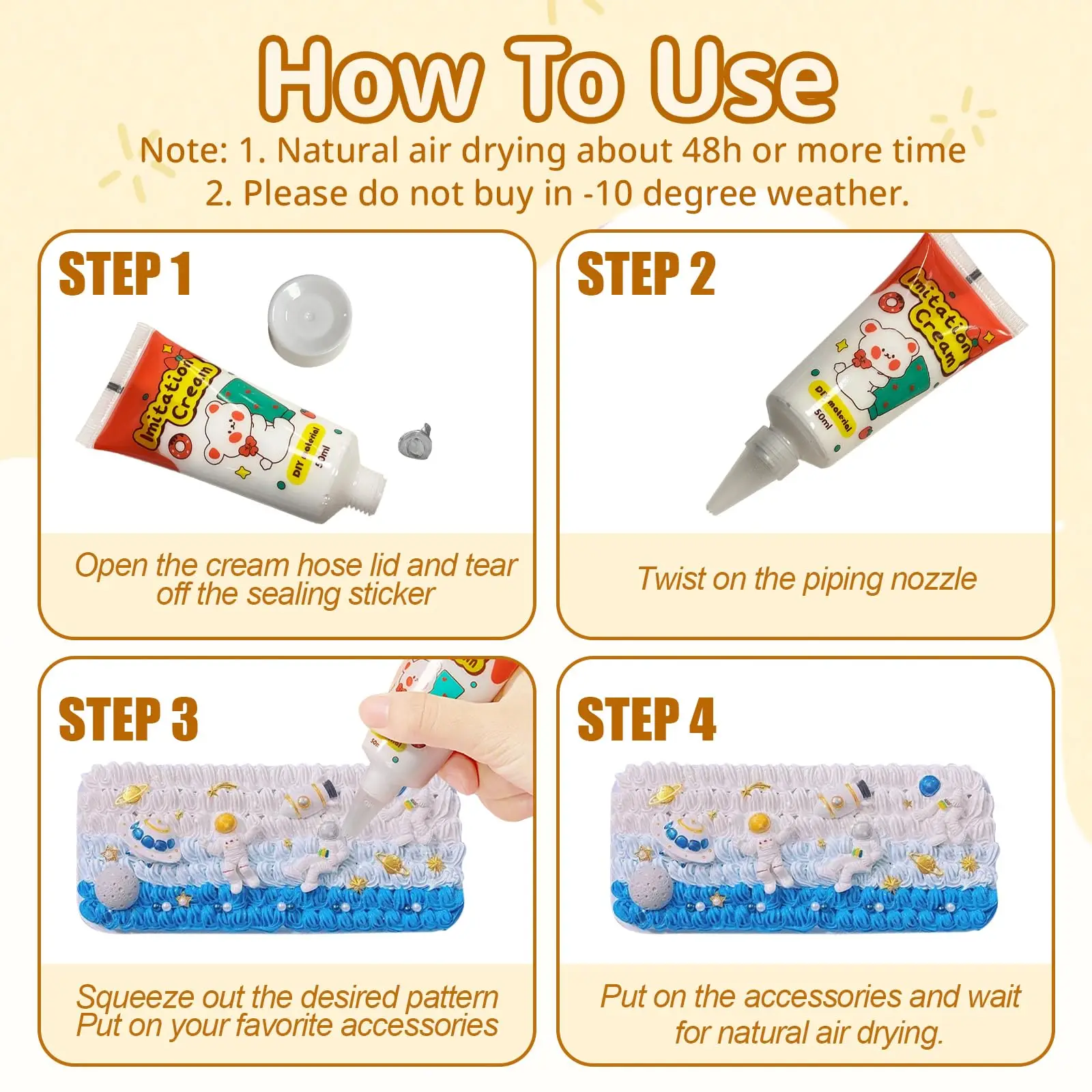 How To Use

Note: 1. Natural air drying about 48h or more time
2. Please do not buy in -10 degree weather.

STEP 1

Imitation Cream

DIY material
50ml

Open the cream hose lid and tear off the sealing sticker

STEP 2

Imitation Cream

DIY material
50ml

Twist on the piping nozzle

STEP 3

Squeeze out the desired pattern
Put on your favorite accessories

STEP 4

Put on the accessories and wait for natural air drying.