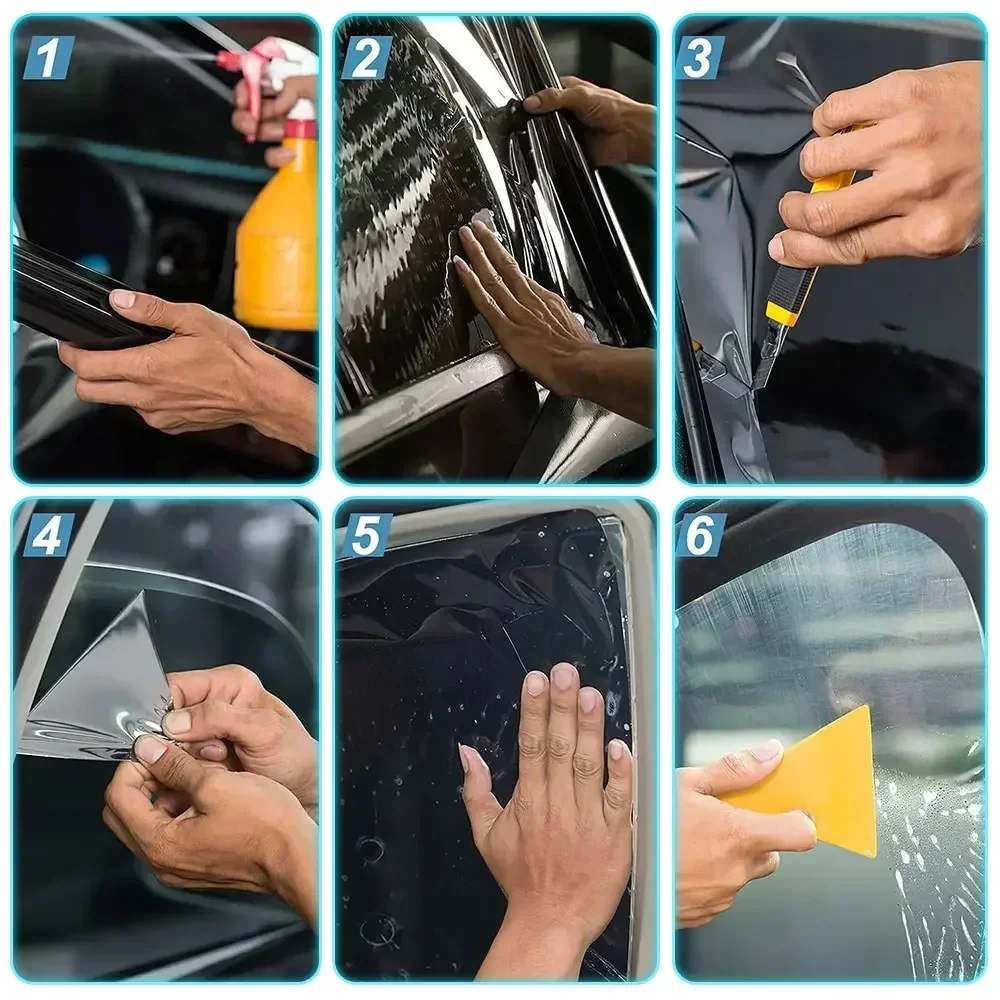 1

2

3

4

5

6