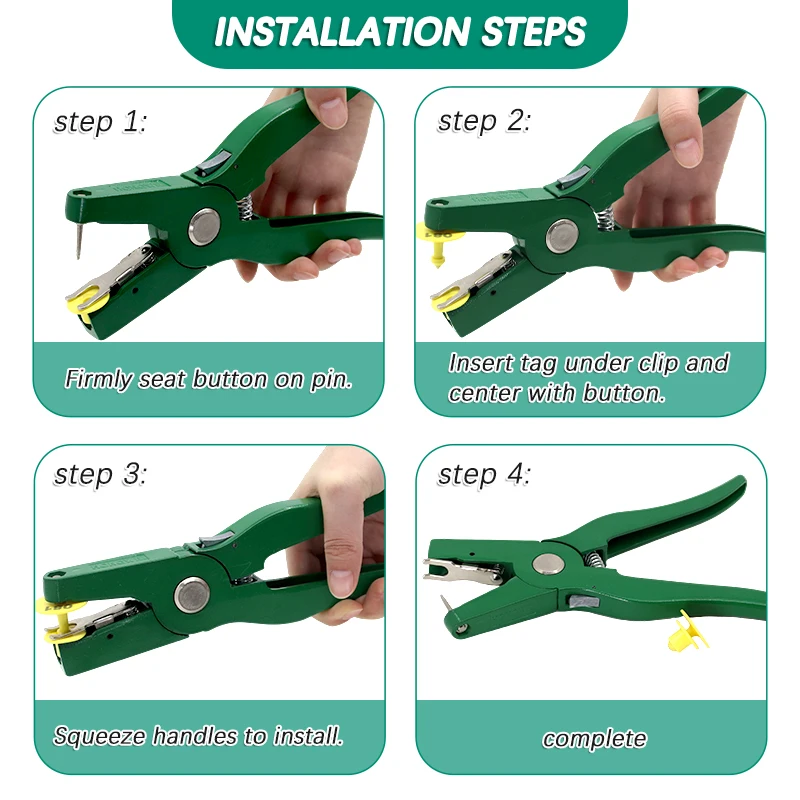 INSTALLATION STEPS

step 1:

Firmly seat button on pin.

step 2:

Insert tag under clip and center with button.

step 3:

Squeeze handles to install.

step 4:

complete