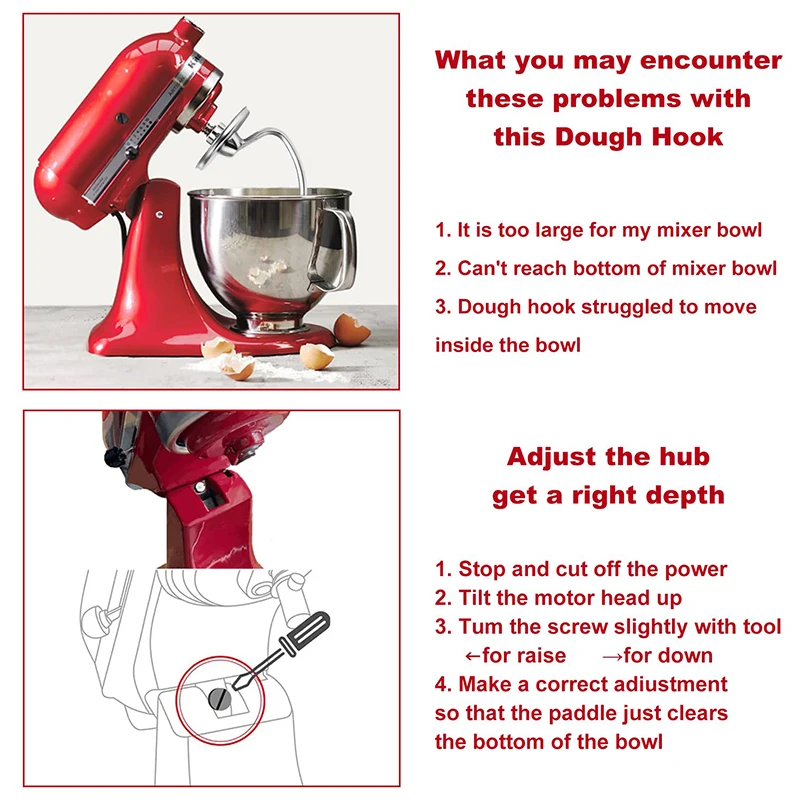 What you may encounter these problems with this Dough Hook

1. It is too large for my mixer bowl
2. Can't reach bottom of mixer bowl
3. Dough hook struggled to move inside the bowl

Adjust the hub get a right depth

1. Stop and cut off the power
2. Tilt the motor head up
3. Tum the screw slightly with tool
←for raise →for down
4. Make a correct adiustment so that the paddle just clears the bottom of the bowl