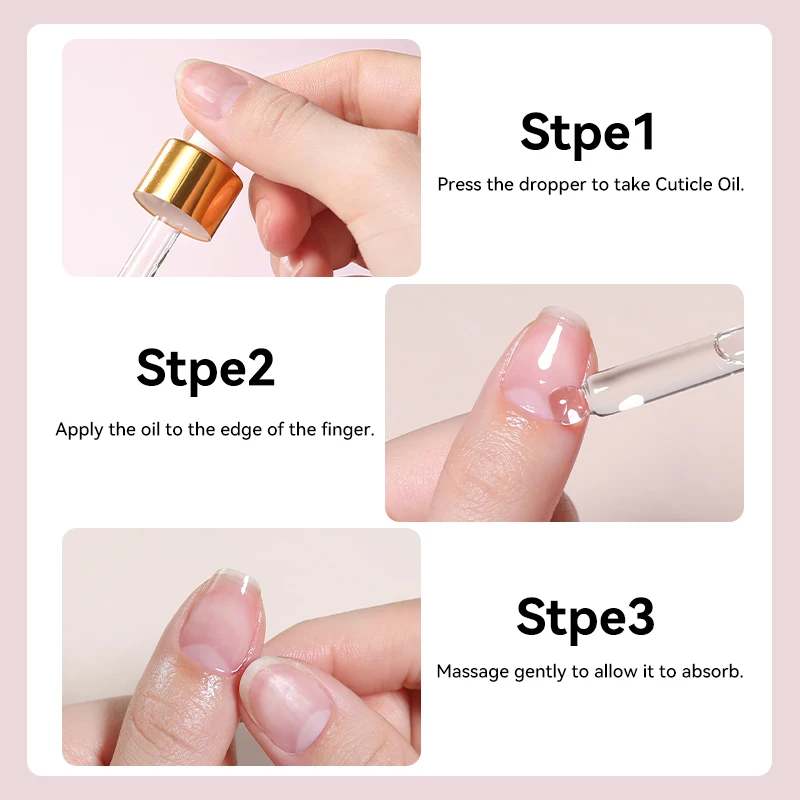 Stpe1

Press the dropper to take Cuticle Oil.

Stpe2

Apply the oil to the edge of the finger.

Stpe3

Massage gently to allow it to absorb.