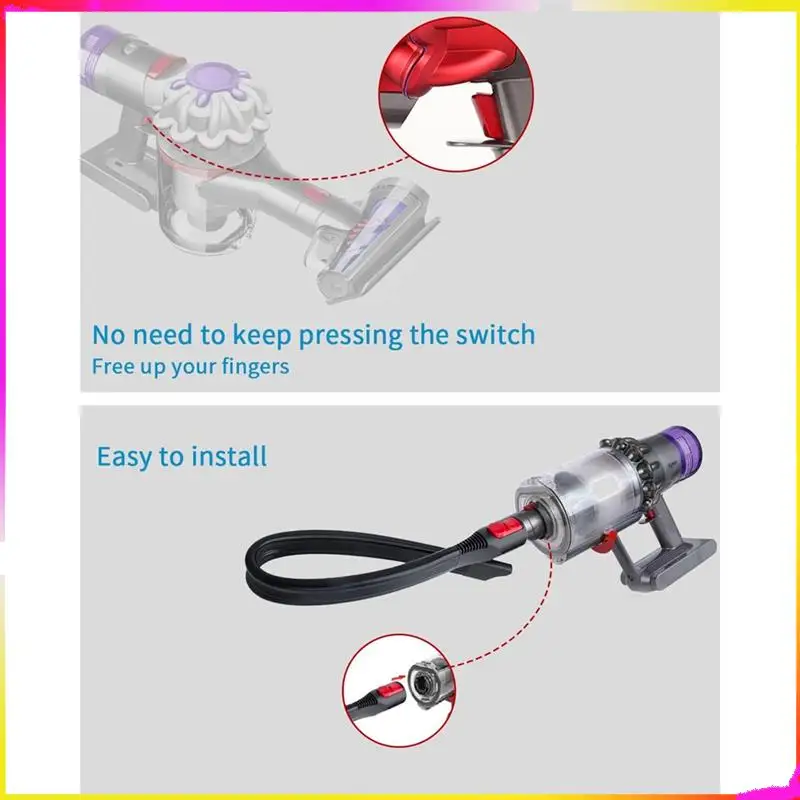 No need to keep pressing the switch
Free up your fingers

Easy to install