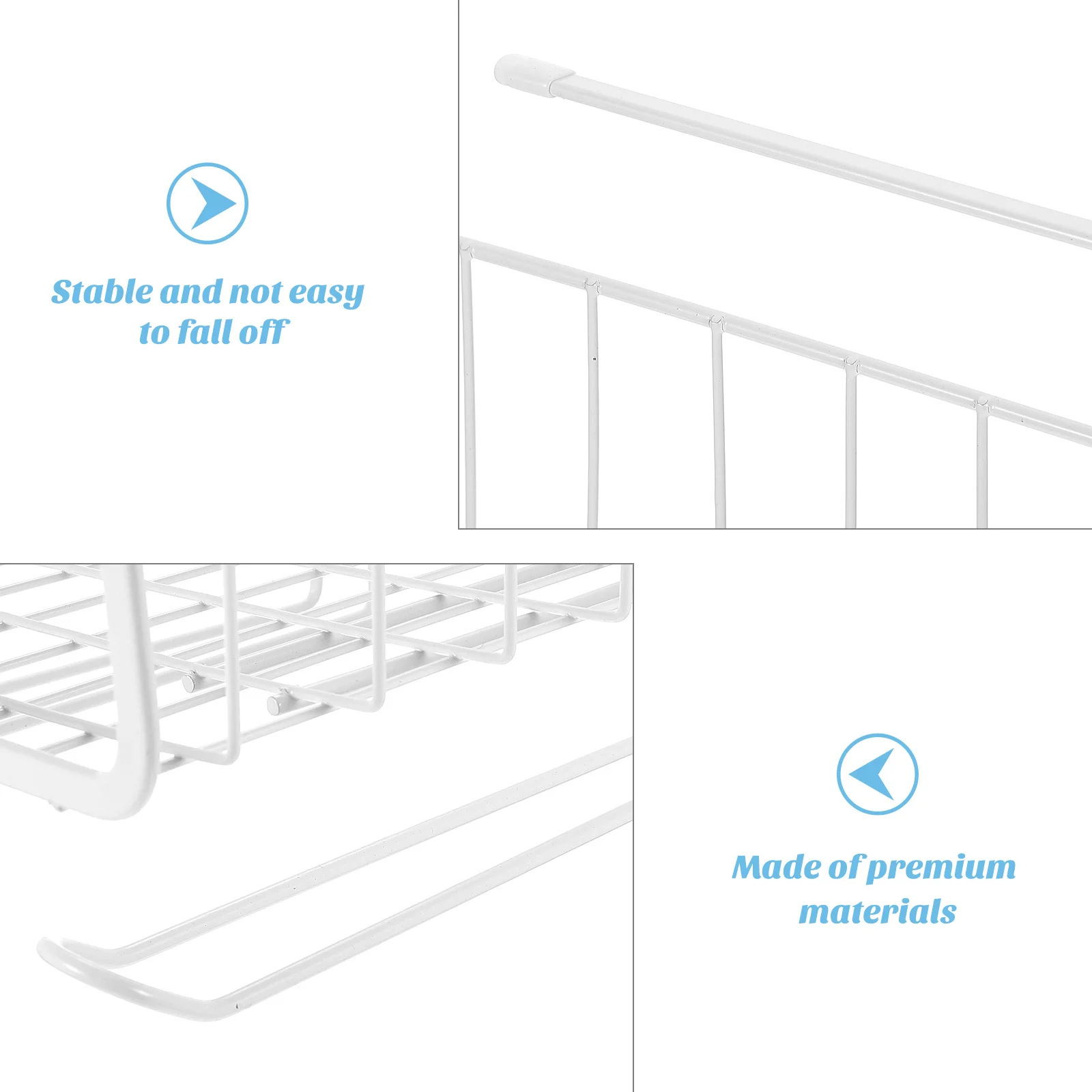 Stable and not easy to fall off

Made of premium materials