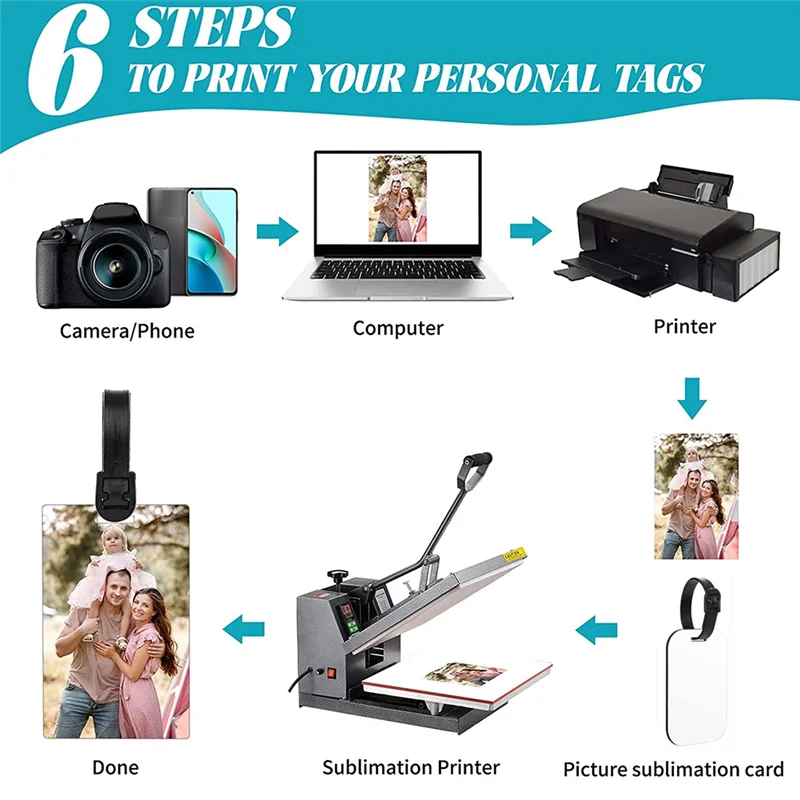 6 STEPS
TO PRINT YOUR PERSONAL TAGS

Camera/Phone

Computer

Printer

CAUTION

Done

Sublimation Printer

Picture sublimation card