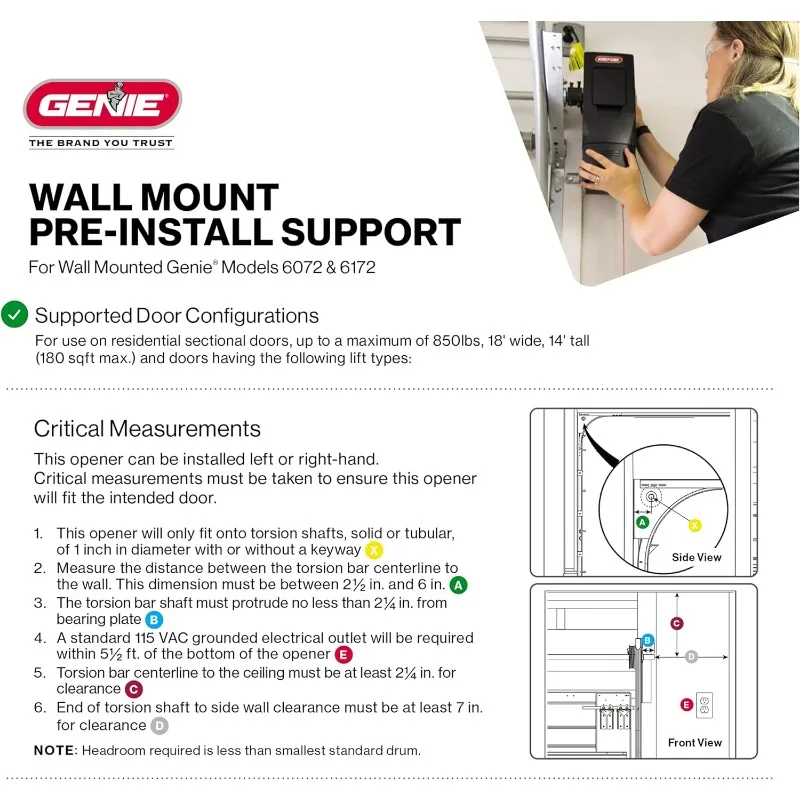 GENIE
THE BRAND YOU TRUST

WALL MOUNT
PRE-INSTALL SUPPORT
For Wall Mounted Genie® Models 6072 & 6172

Supported Door Configurations
For use on residential sectional doors, up to a maximum of 850lbs, 18' wide, 14' tall (180 sqft max.) and doors having the following lift types:

Critical Measurements
This opener can be installed left or right-hand.
Critical measurements must be taken to ensure this opener will fit the intended door.

1. This opener will only fit onto torsion shafts, solid or tubular, of 1 inch in diameter with or without a keyway X
2. Measure the distance between the torsion bar centerline to the wall. This dimension must be between 2½ in. and 6 in. A
3. The torsion bar shaft must protrude no less than 2¼ in. from bearing plate B
4. A standard 115 VAC grounded electrical outlet will be required within 5½ ft. of the bottom of the opener E
5. Torsion bar centerline to the ceiling must be at least 2¼ in. for clearance C
6. End of torsion shaft to side wall clearance must be at least 7 in. for clearance D

NOTE: Headroom required is less than smallest standard drum.

A
X
Side View

C
B
D
E
Front View