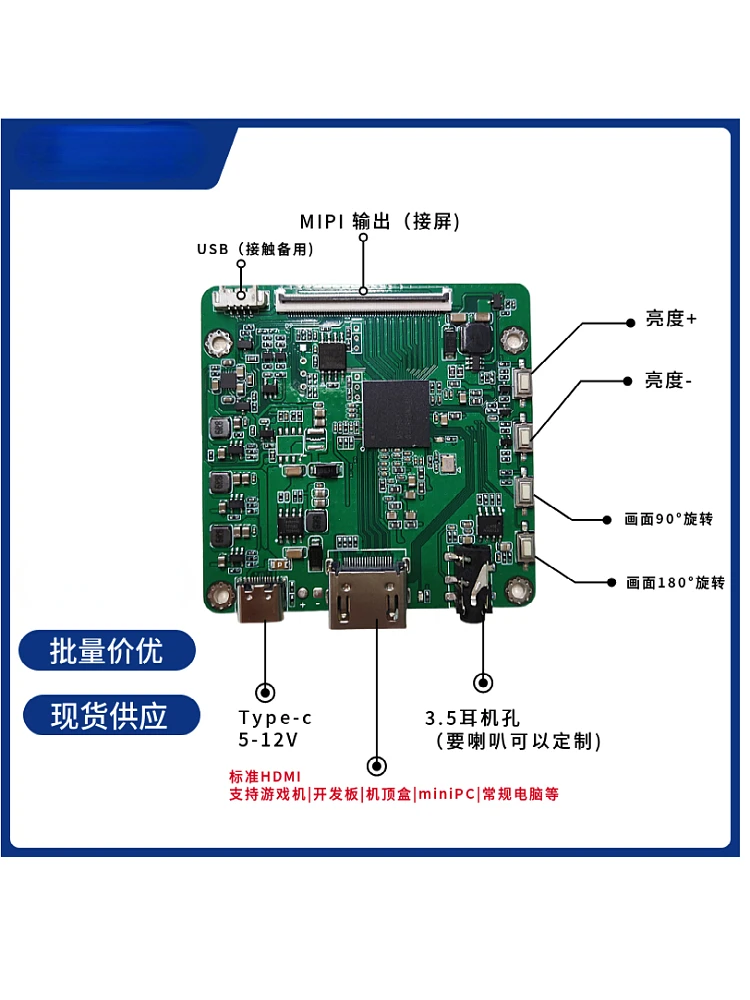 MIPI 输出（接屏）

USB（接触备用）

亮度+

亮度-

画面90°旋转

画面180°旋转

批量价优

现货供应

Type-c
5-12V

3.5耳机孔
（要喇叭可以定制）

标准HDMI
支持游戏机|开发板|机顶盒|miniPC|常规电脑等