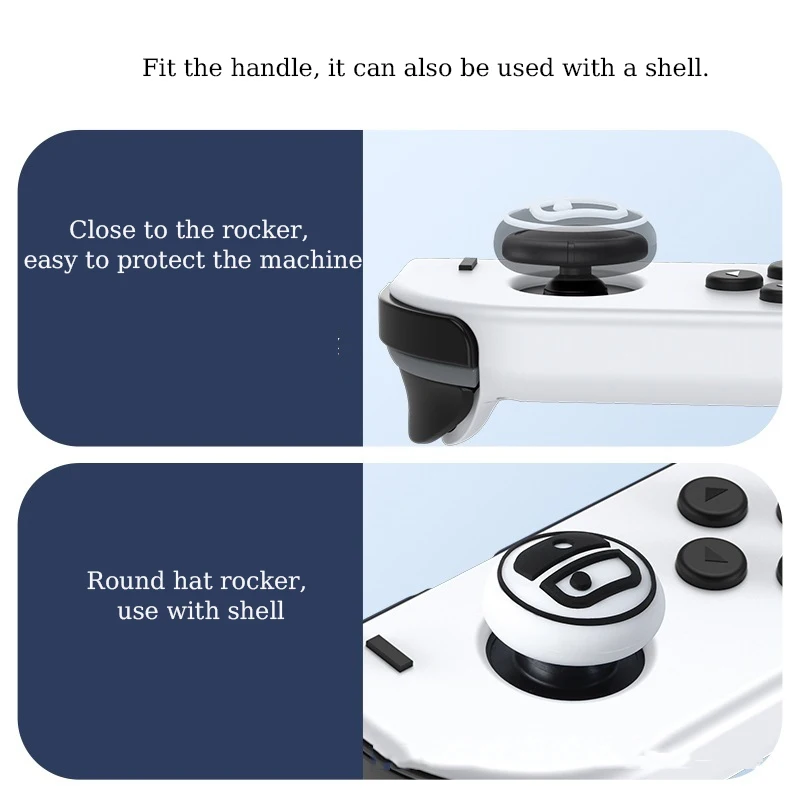 Fit the handle, it can also be used with a shell.

Close to the rocker, easy to protect the machine

Round hat rocker, use with shell