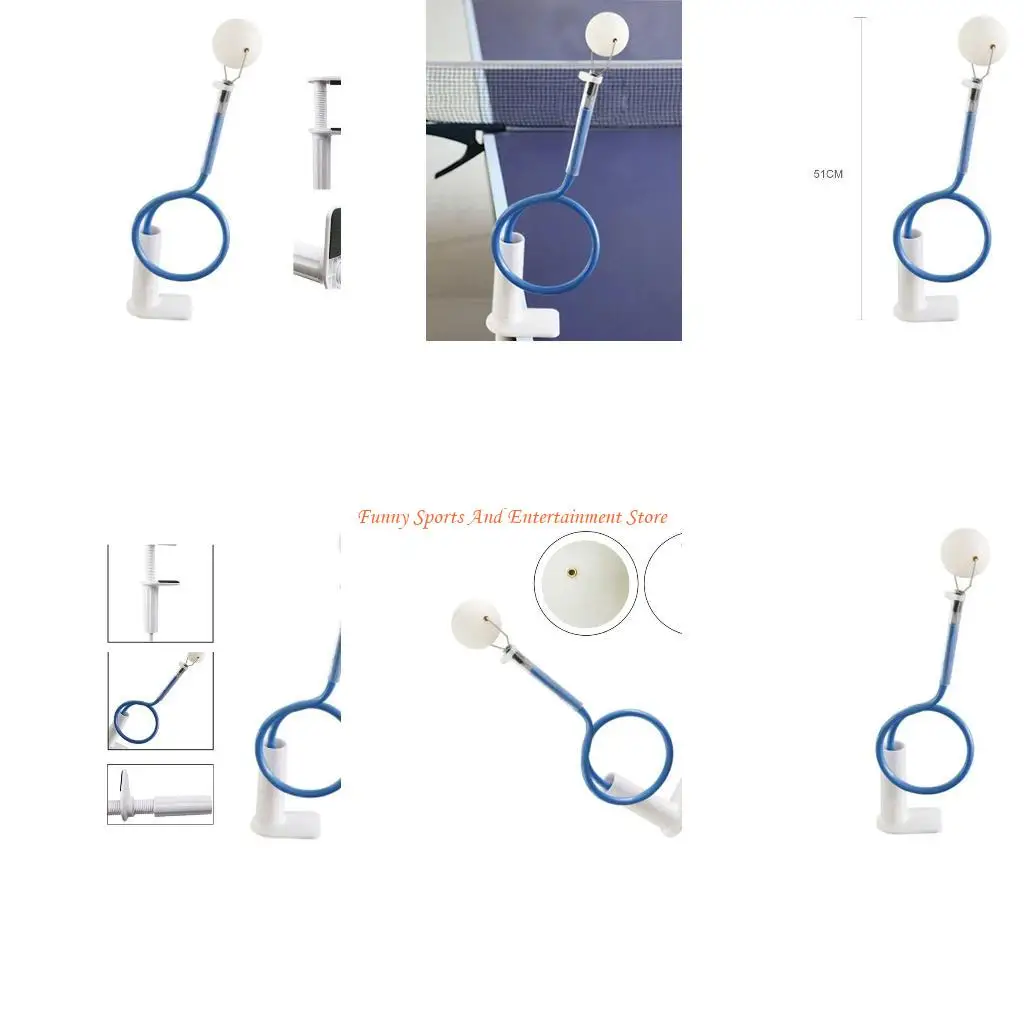 51CM

Funny Sports And Entertainment Store