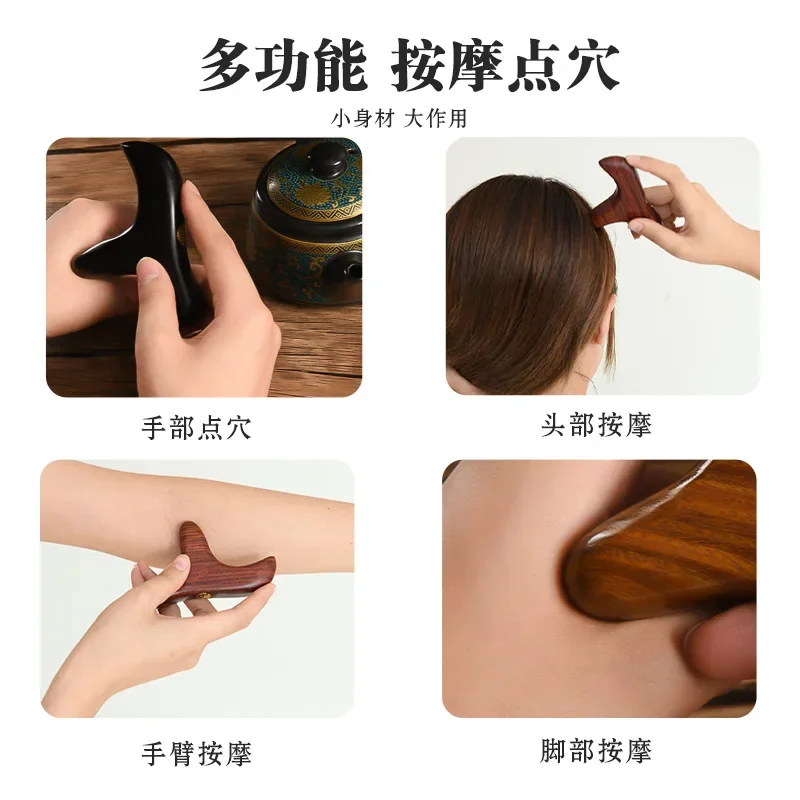 多功能 按摩点穴

小身材 大作用

手部点穴

头部按摩

手臂按摩

脚部按摩