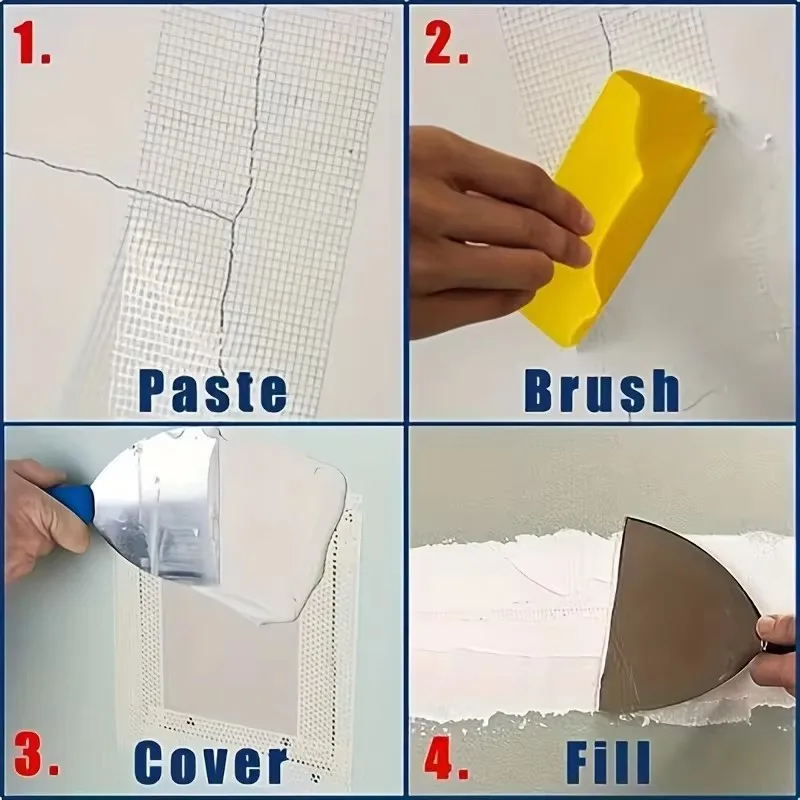 1.
Paste

2.
Brush

3.
Cover

4.
Fill