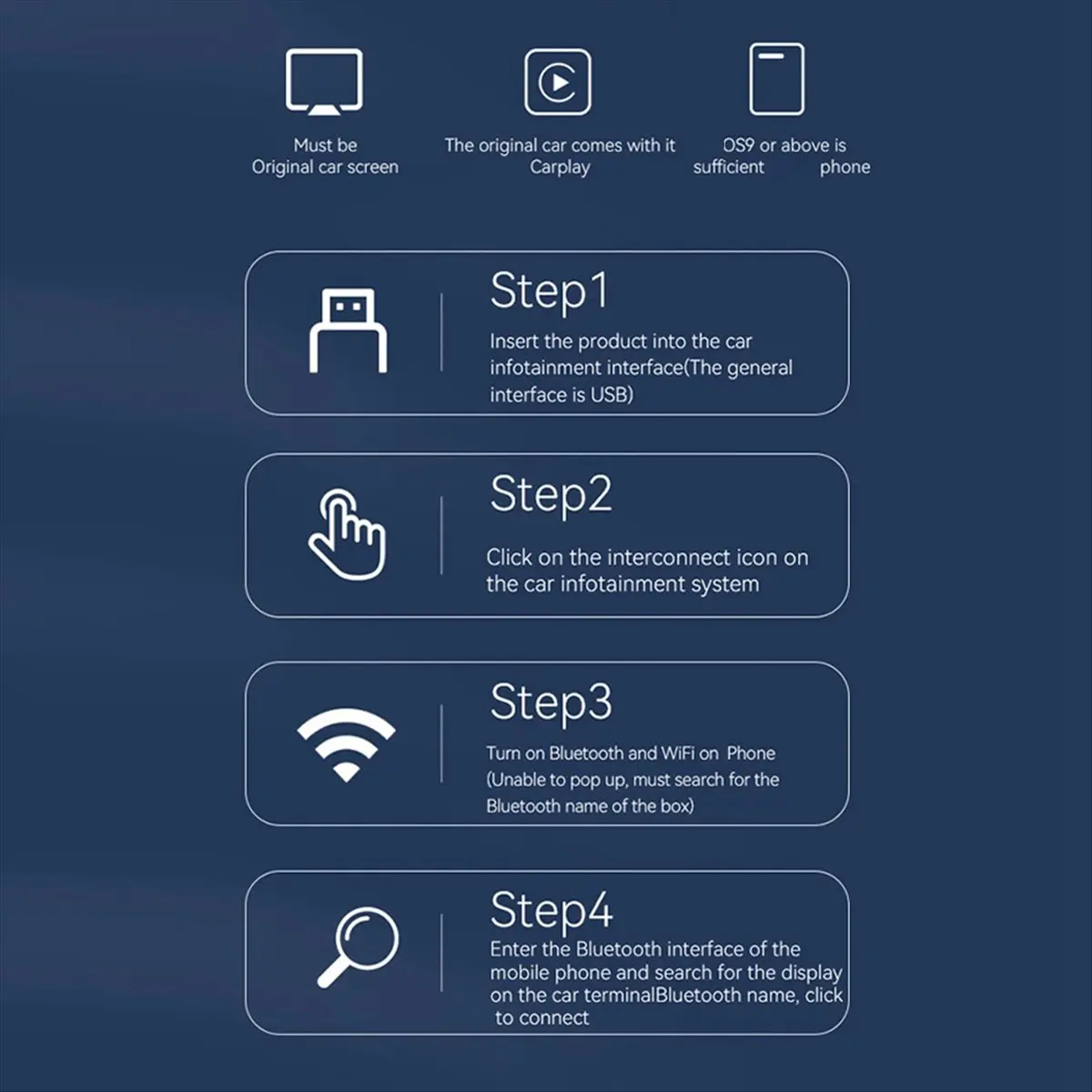 Must be
Original car screen

The original car comes with it
Carplay

OS9 or above is
sufficient phone

Step1
Insert the product into the car infotainment interface(The general interface is USB)

Step2
Click on the interconnect icon on the car infotainment system

Step3
Turn on Bluetooth and WiFi on Phone (Unable to pop up, must search for the Bluetooth name of the box)

Step4
Enter the Bluetooth interface of the mobile phone and search for the display on the car terminalBluetooth name, click to connect