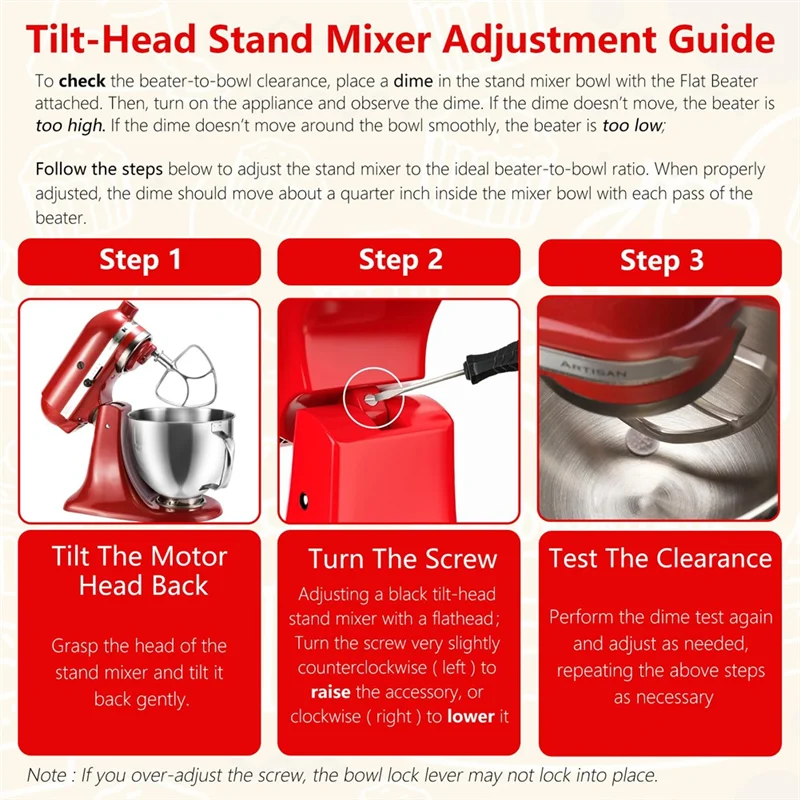 Tilt-Head Stand Mixer Adjustment Guide

To check the beater-to-bowl clearance, place a dime in the stand mixer bowl with the Flat Beater attached. Then, turn on the appliance and observe the dime. If the dime doesn't move, the beater is too high. If the dime doesn't move around the bowl smoothly, the beater is too low;

Follow the steps below to adjust the stand mixer to the ideal beater-to-bowl ratio. When properly adjusted, the dime should move about a quarter inch inside the mixer bowl with each pass of the beater.

Step 1

Step 2

Step 3

ARTISAN

Tilt The Motor Head Back

Grasp the head of the stand mixer and tilt it back gently.

Turn The Screw

Adjusting a black tilt-head stand mixer with a flathead; Turn the screw very slightly counterclockwise ( left ) to raise the accessory, or clockwise ( right ) to lower it

Test The Clearance

Perform the dime test again and adjust as needed, repeating the above steps as necessary

Note : If you over-adjust the screw, the bowl lock lever may not lock into place.