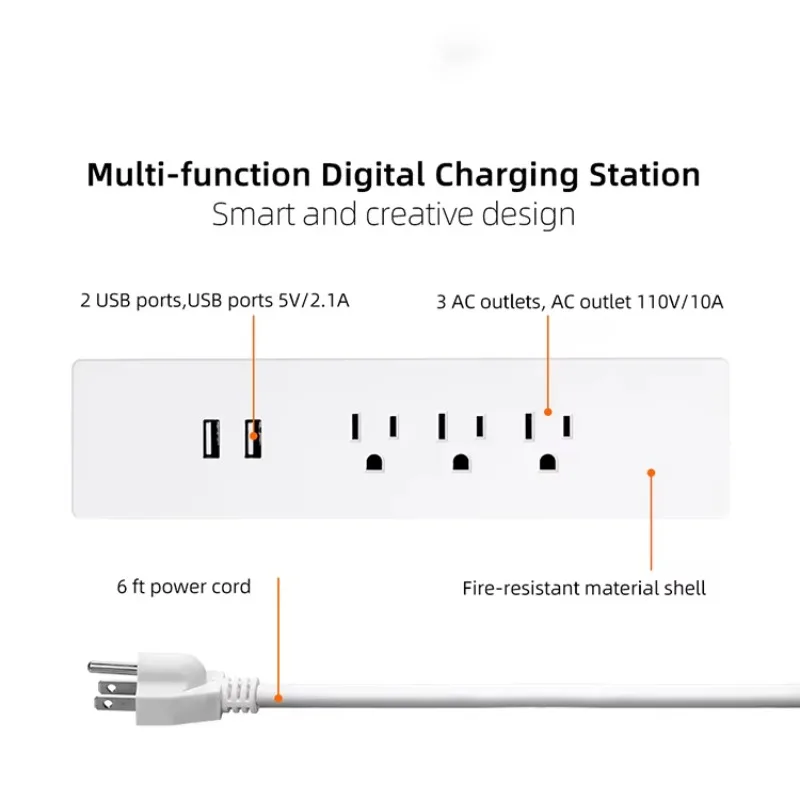 Multi-function Digital Charging Station
Smart and creative design

2 USB ports,USB ports 5V/2.1A

3 AC outlets, AC outlet 110V/10A

6 ft power cord

Fire-resistant material shell