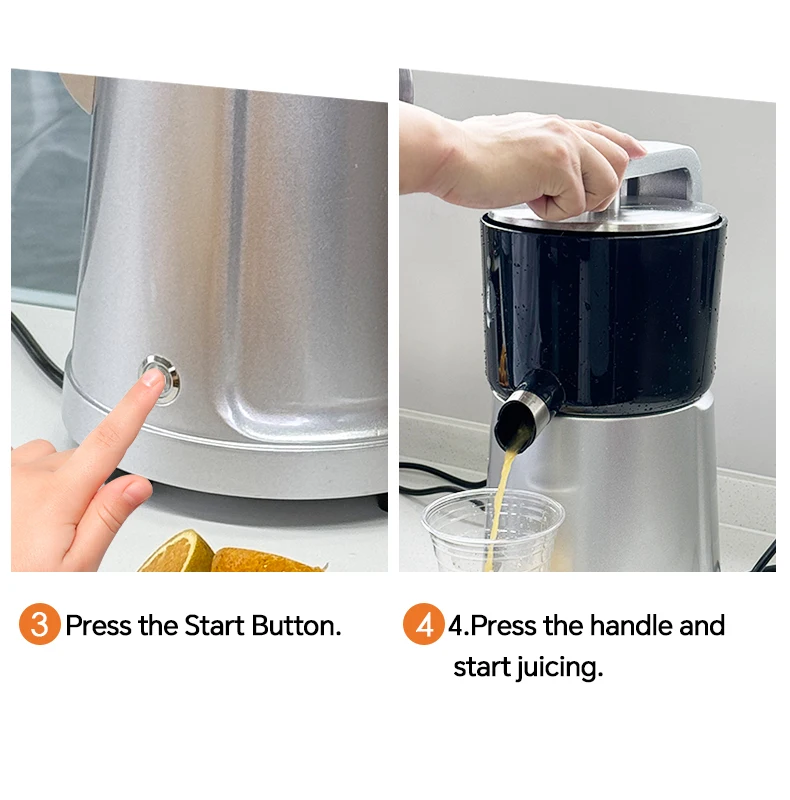 3 Press the Start Button.

4 4.Press the handle and start juicing.