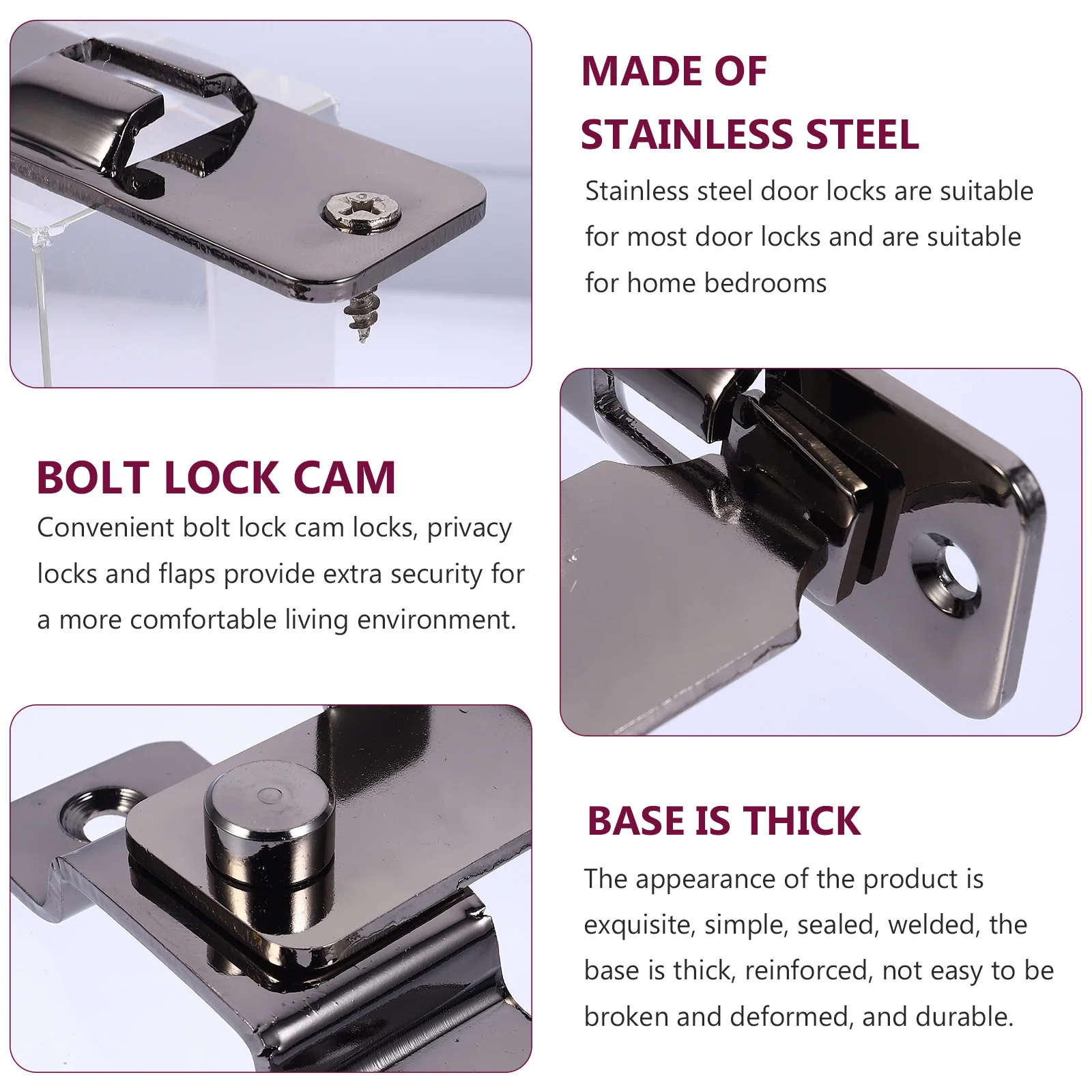 MADE OF
STAINLESS STEEL

Stainless steel door locks are suitable for most door locks and are suitable for home bedrooms

BOLT LOCK CAM

Convenient bolt lock cam locks, privacy locks and flaps provide extra security for a more comfortable living environment.

BASE IS THICK

The appearance of the product is exquisite, simple, sealed, welded, the base is thick, reinforced, not easy to be broken and deformed, and durable.