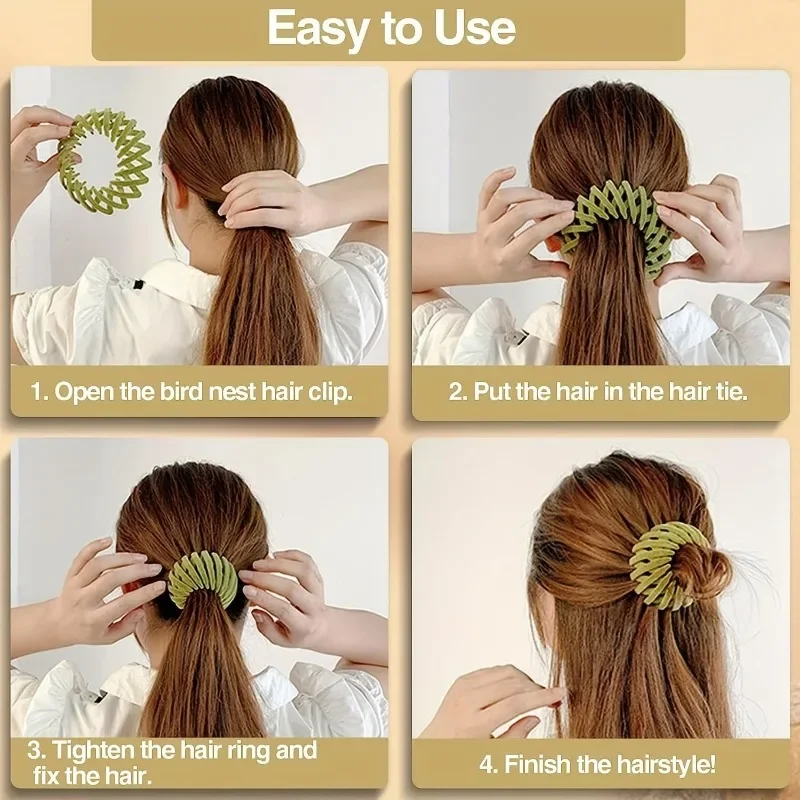 Easy to Use

1. Open the bird nest hair clip.

2. Put the hair in the hair tie.

3. Tighten the hair ring and fix the hair.

4. Finish the hairstyle!