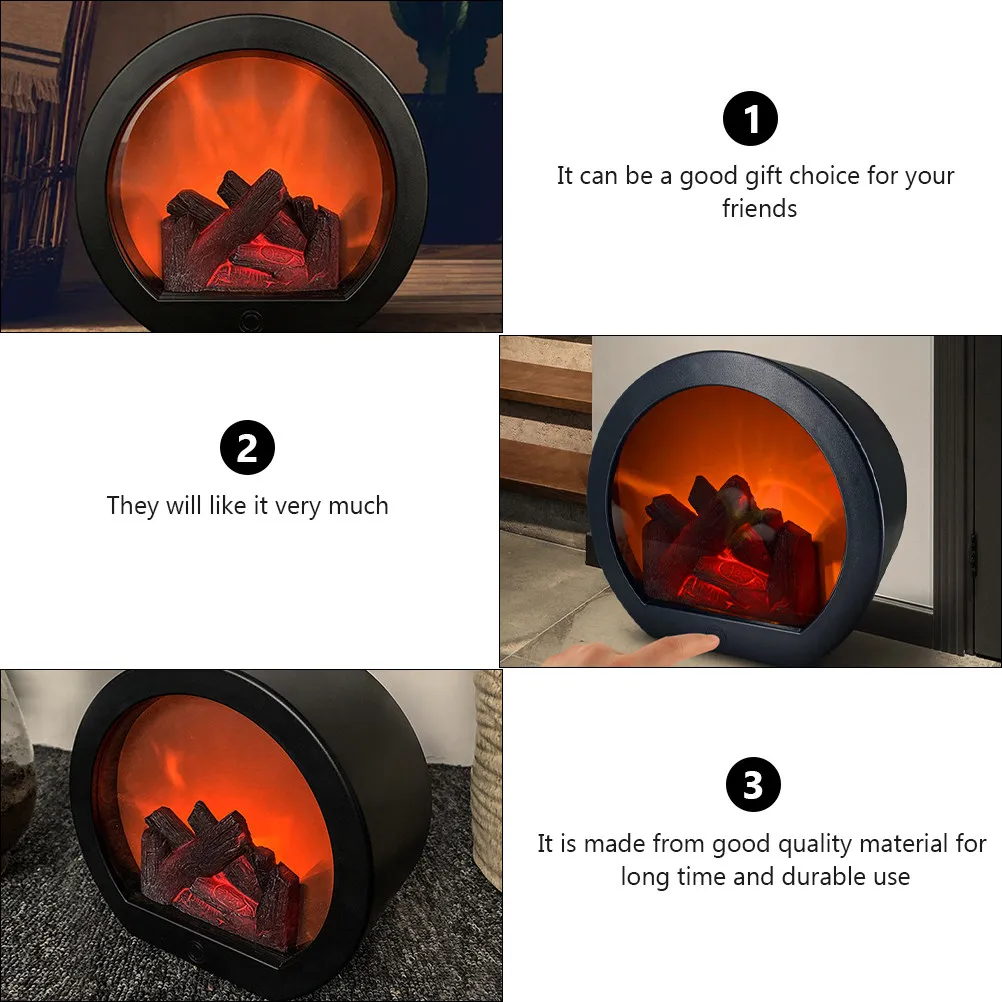 1

It can be a good gift choice for your friends

2

They will like it very much

3

It is made from good quality material for long time and durable use