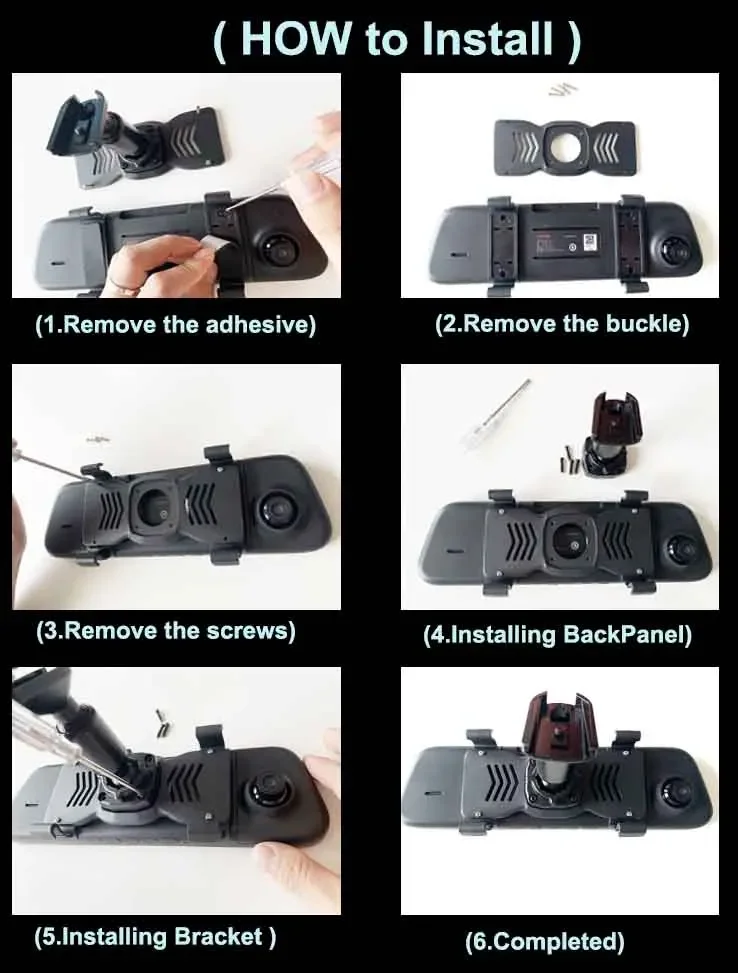 ( HOW to Install )

(1.Remove the adhesive)

(2.Remove the buckle)

(3.Remove the screws)

(4.Installing BackPanel)

(5.Installing Bracket )

(6.Completed)