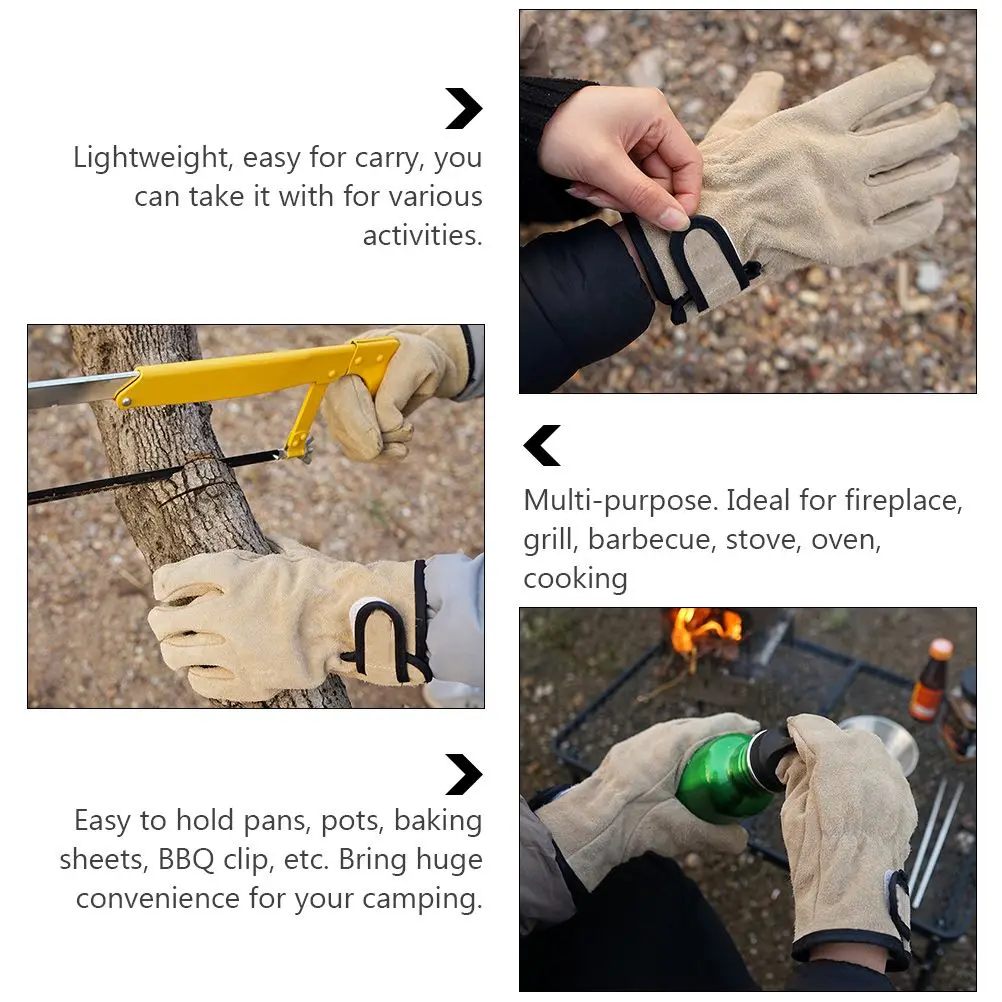 Lightweight, easy for carry, you can take it with for various activities.

Multi-purpose. Ideal for fireplace, grill, barbecue, stove, oven, cooking

Easy to hold pans, pots, baking sheets, BBQ clip, etc. Bring huge convenience for your camping.