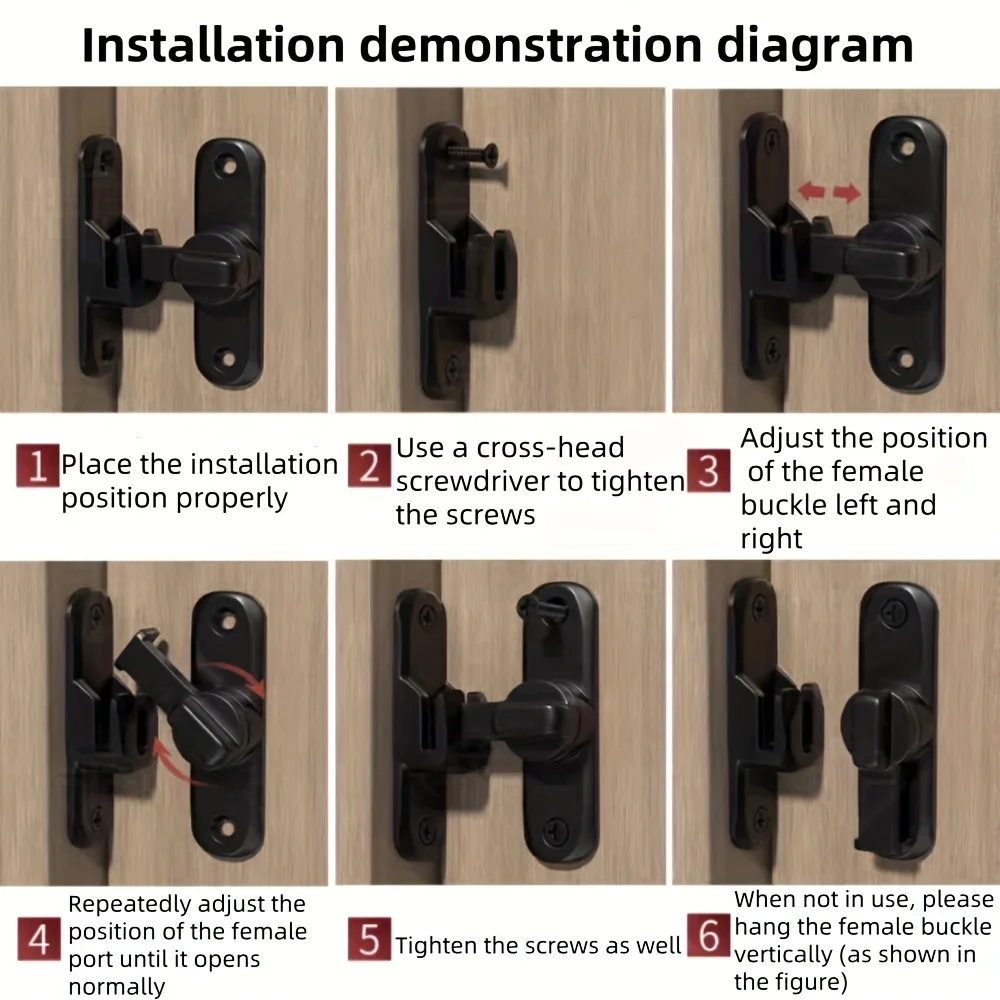 Installation demonstration diagram

1 Place the installation position properly

2 Use a cross-head screwdriver to tighten the screws

3 Adjust the position of the female buckle left and right

4 Repeatedly adjust the position of the female port until it opens normally

5 Tighten the screws as well

6 When not in use, please hang the female buckle vertically (as shown in the figure)