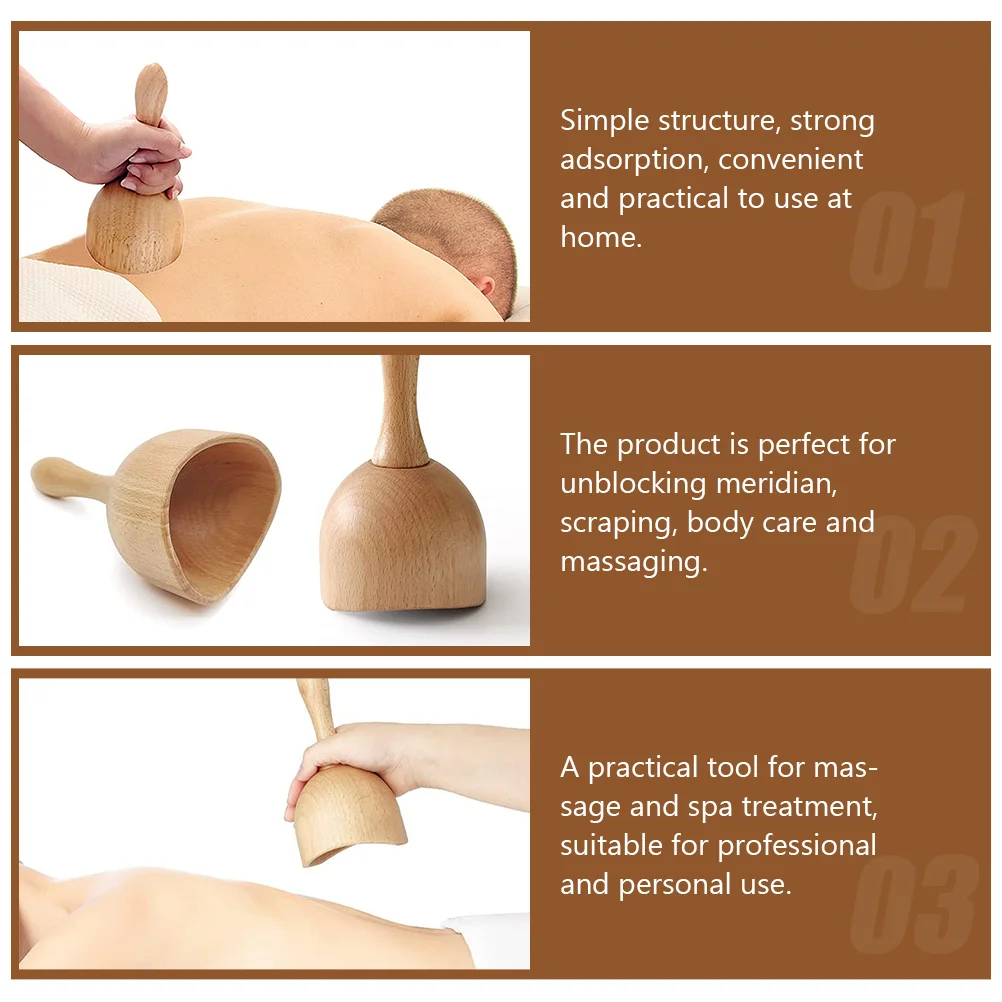 Simple structure, strong adsorption, convenient and practical to use at home.

01

The product is perfect for unblocking meridian, scraping, body care and massaging.

02

A practical tool for massage and spa treatment, suitable for professional and personal use.

03