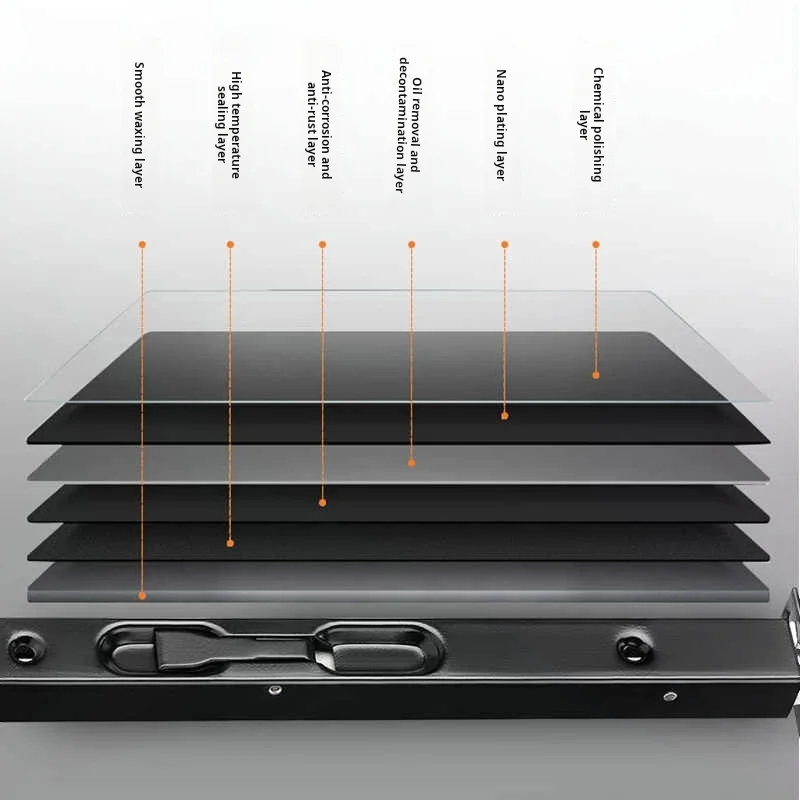 Smooth waxing layer

High temperature sealing layer

Anti-corrosion and anti-rust layer

Oil removal and decontamination layer

Nano plating layer

Chemical polishing layer