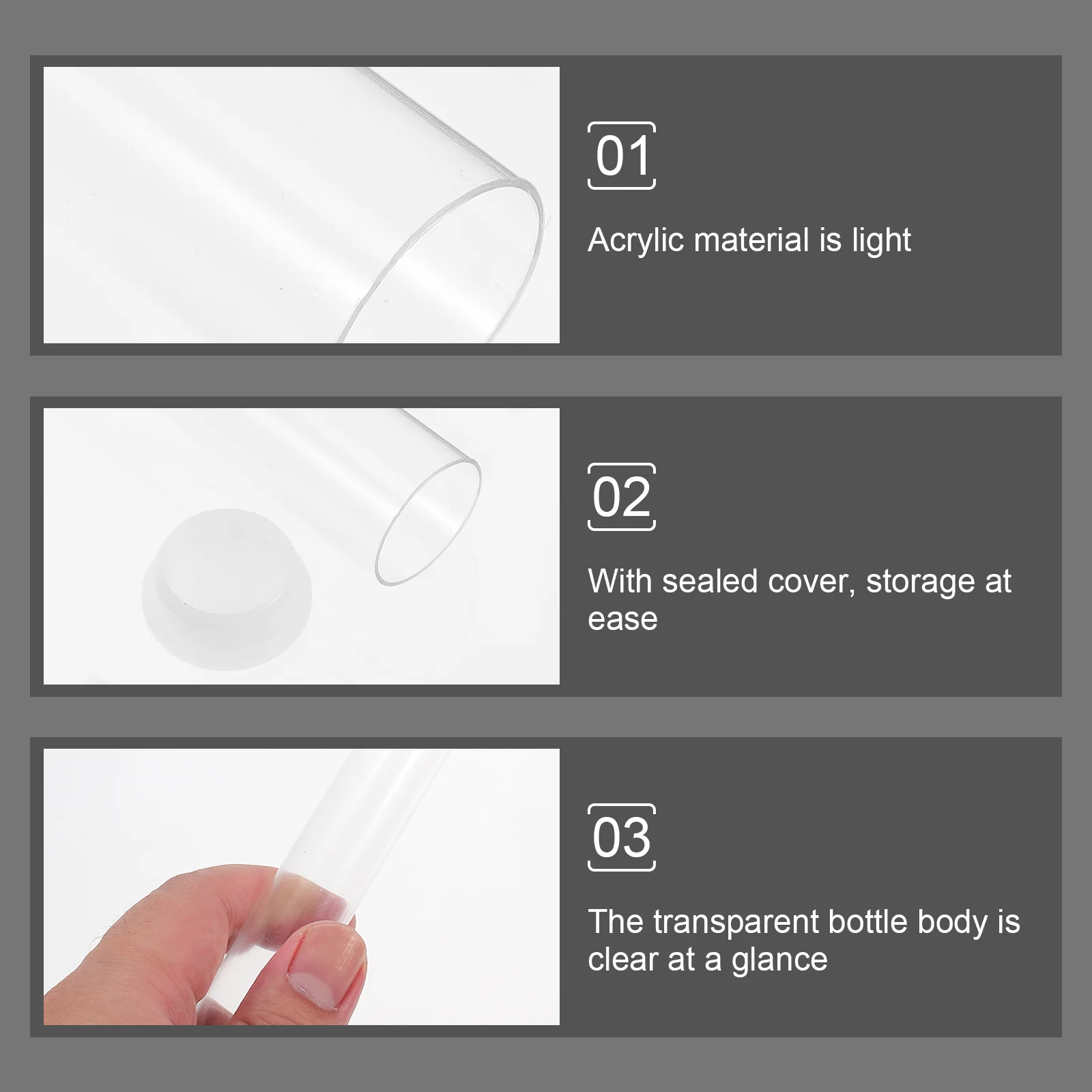 01

Acrylic material is light

02

With sealed cover, storage at ease

03

The transparent bottle body is clear at a glance