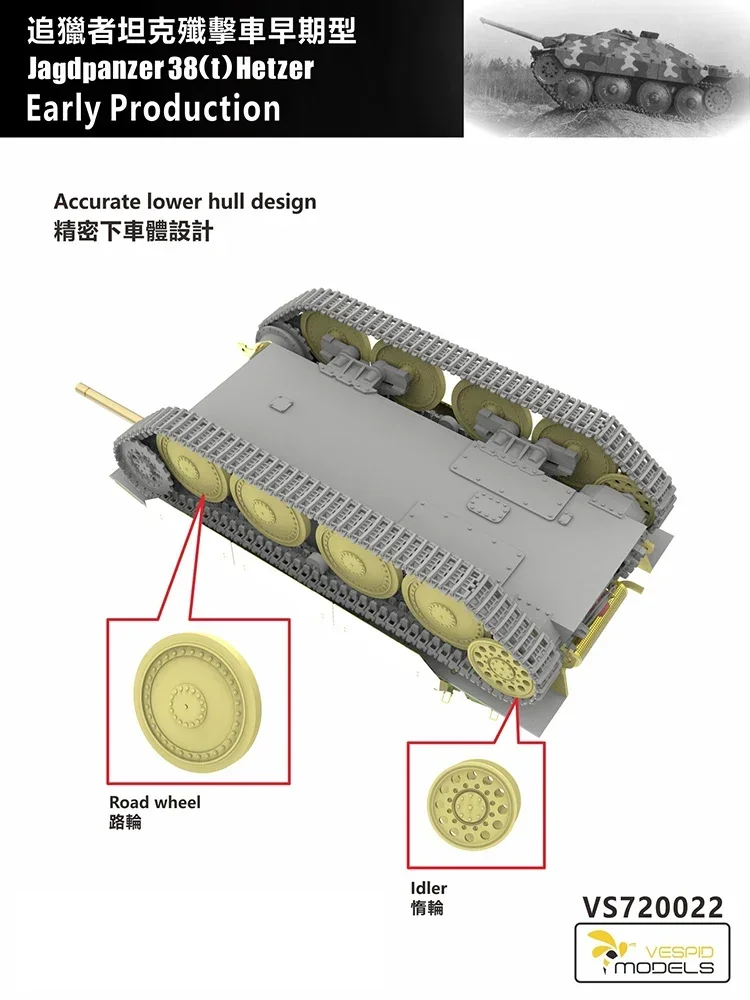 追獵者坦克殲擊車早期型
Jagdpanzer 38(t) Hetzer
Early Production

Accurate lower hull design
精密下車體設計

Road wheel
路輪

Idler
惰輪

VS720022

VESPID MODELS