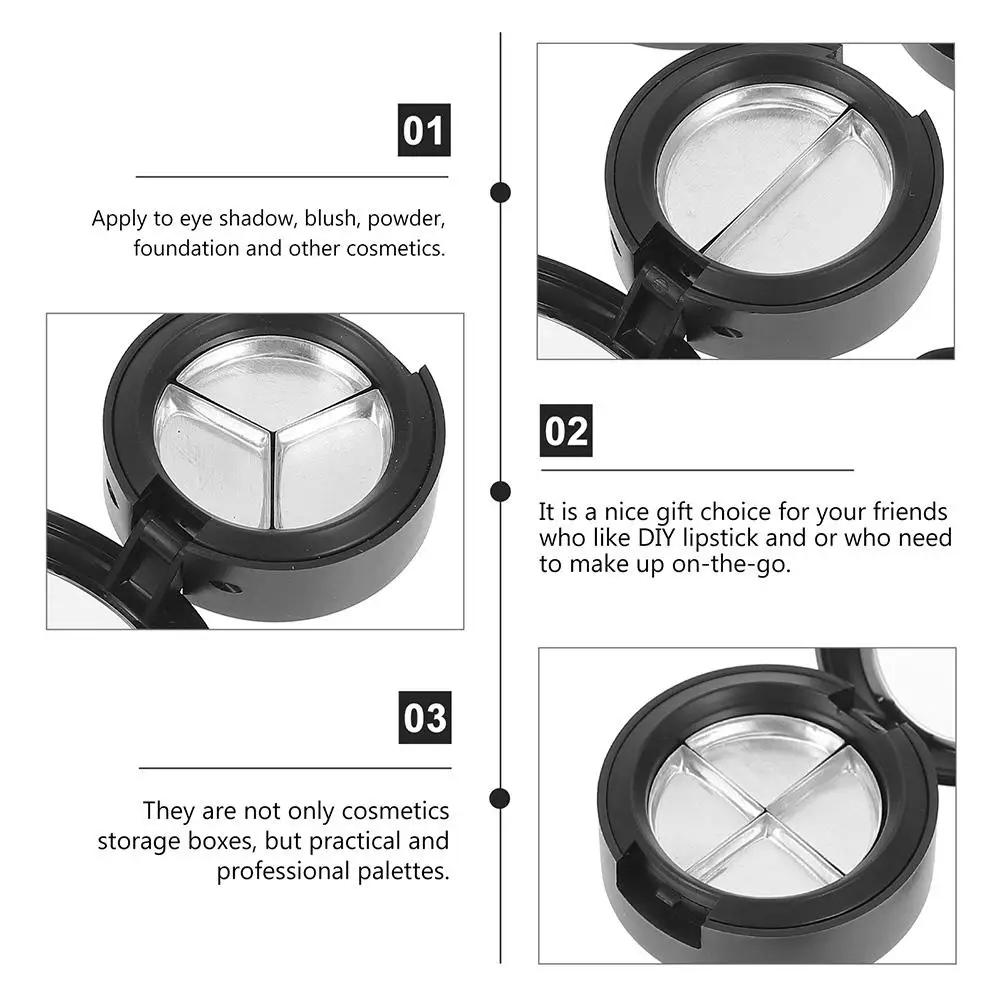 01

Apply to eye shadow, blush, powder, foundation and other cosmetics.

02

It is a nice gift choice for your friends who like DIY lipstick and or who need to make up on-the-go.

03

They are not only cosmetics storage boxes, but practical and professional palettes.