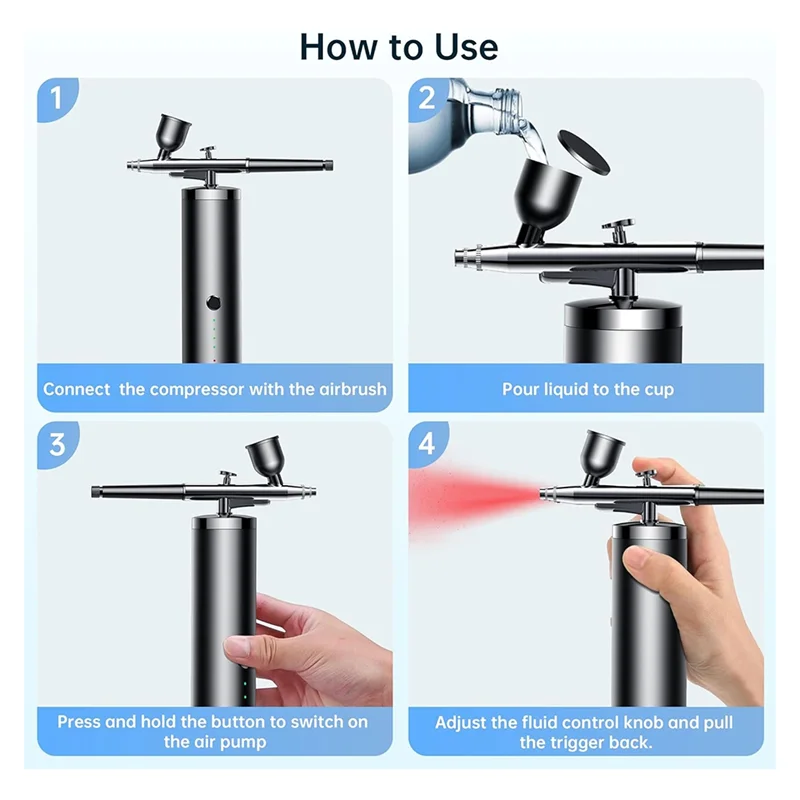 How to Use

1

Connect  the compressor with the airbrush

2

Pour liquid to the cup

3

Press and hold the button to switch on the air pump

4

Adjust the fluid control knob and pull the trigger back.