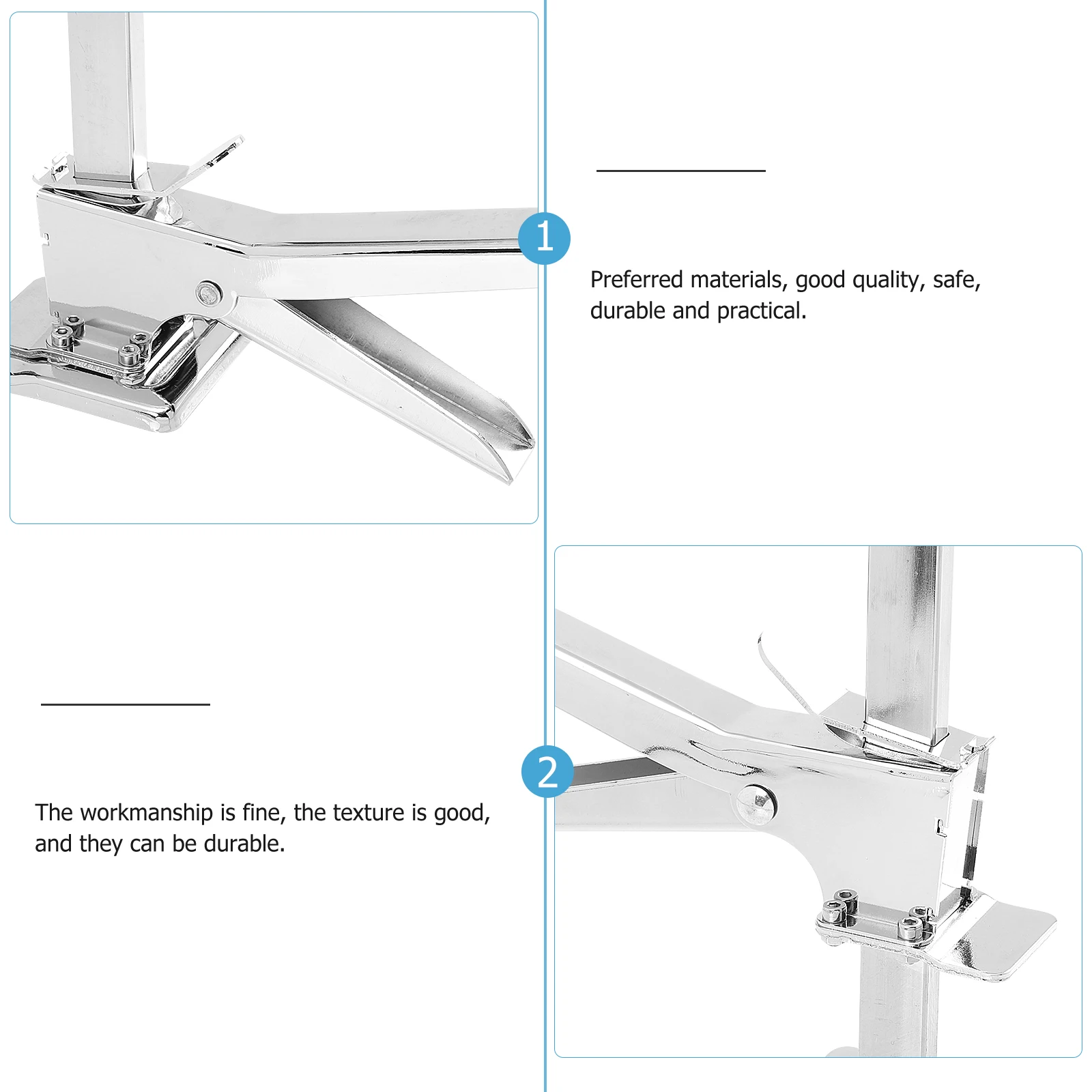 1

Preferred materials, good quality, safe, durable and practical.

2

The workmanship is fine, the texture is good, and they can be durable.