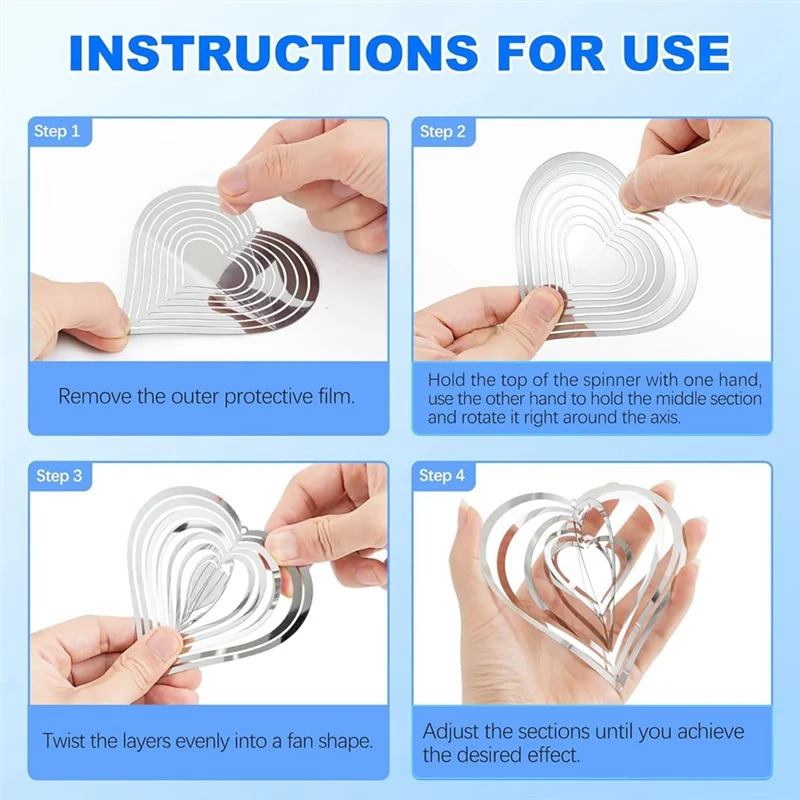 INSTRUCTIONS FOR USE

Step 1

Remove the outer protective film.

Step 2

Hold the top of the spinner with one hand, use the other hand to hold the middle section and rotate it right around the axis.

Step 3

Twist the layers evenly into a fan shape.

Step 4

Adjust the sections until you achieve the desired effect.