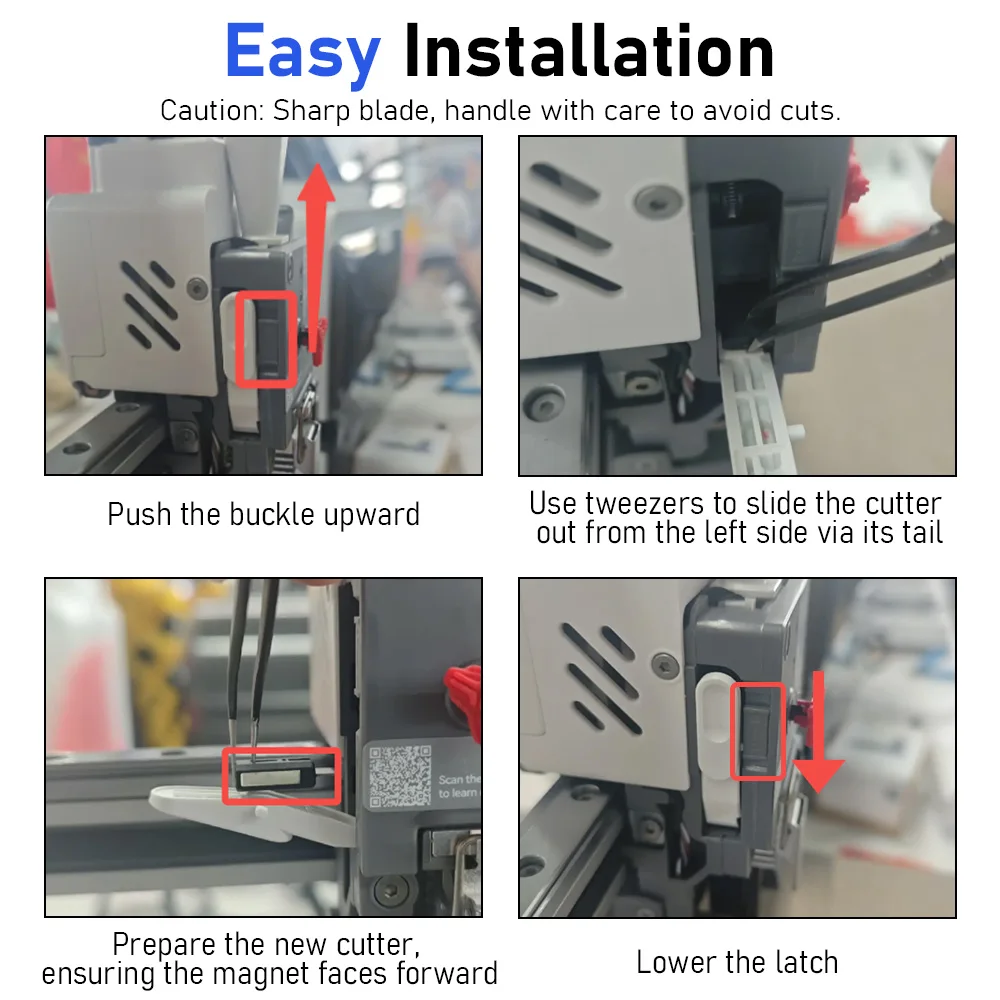 Easy Installation

Caution: Sharp blade, handle with care to avoid cuts.

Push the buckle upward

Use tweezers to slide the cutter out from the left side via its tail

Prepare the new cutter, ensuring the magnet faces forward

Lower the latch