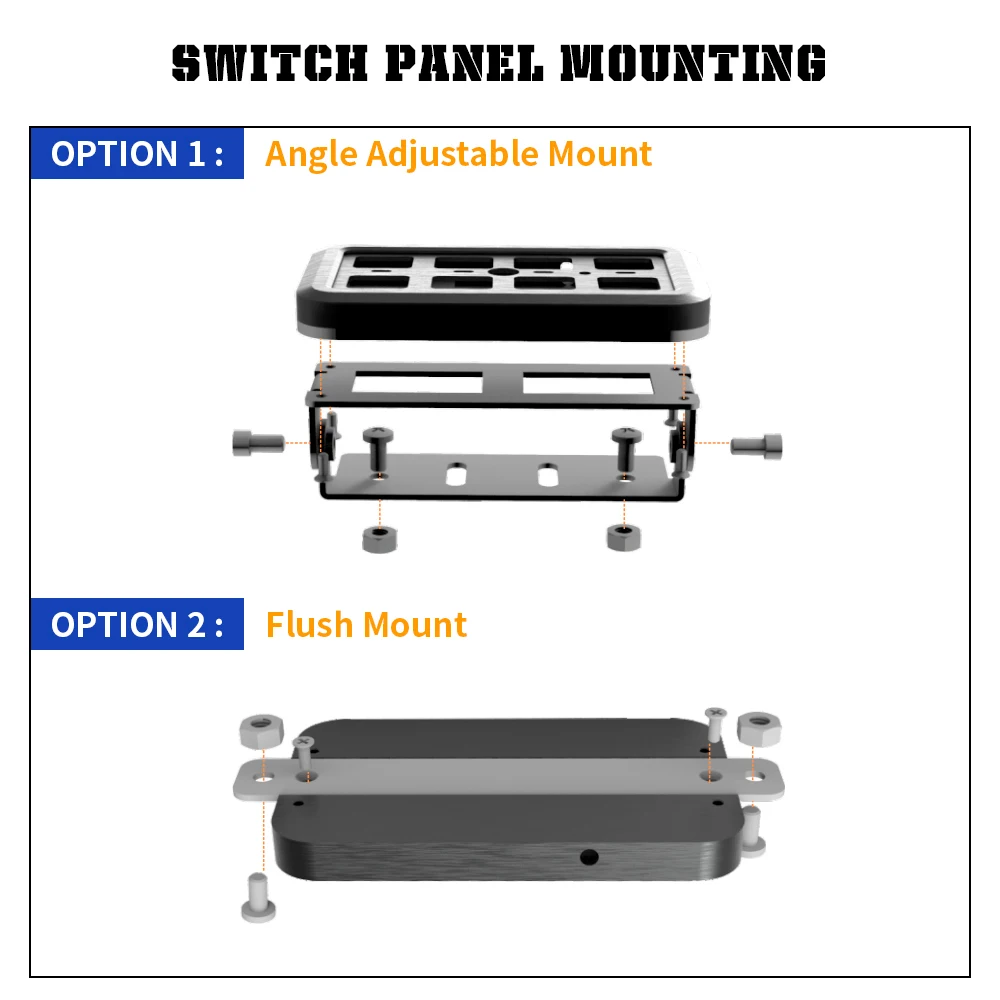 SWITCH PANEL MOUNTING

OPTION 1 : Angle Adjustable Mount

OPTION 2 : Flush Mount